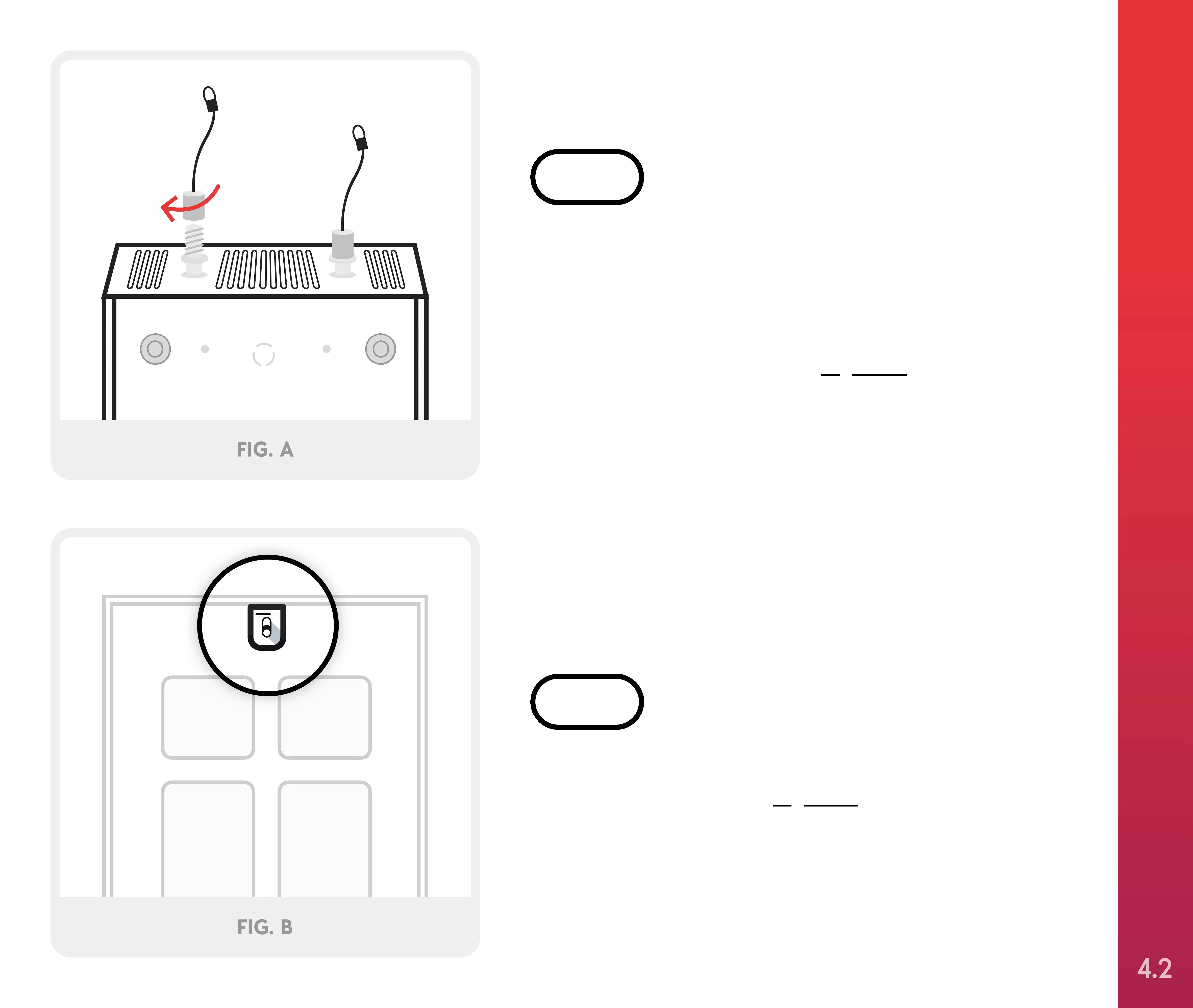 FIG. A

FIG. B

4.2