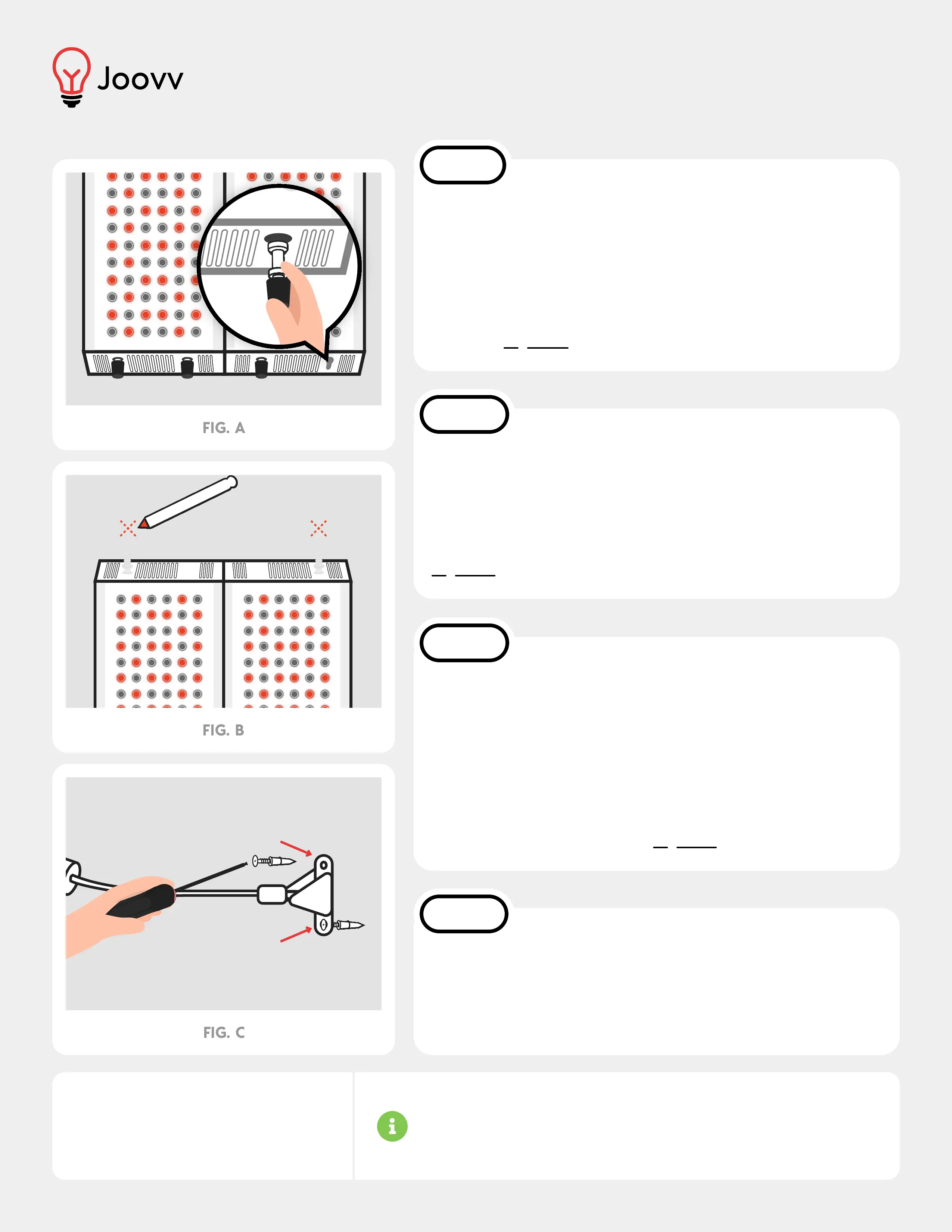 Joovv

FIG. A

FIG. B

FIG. C