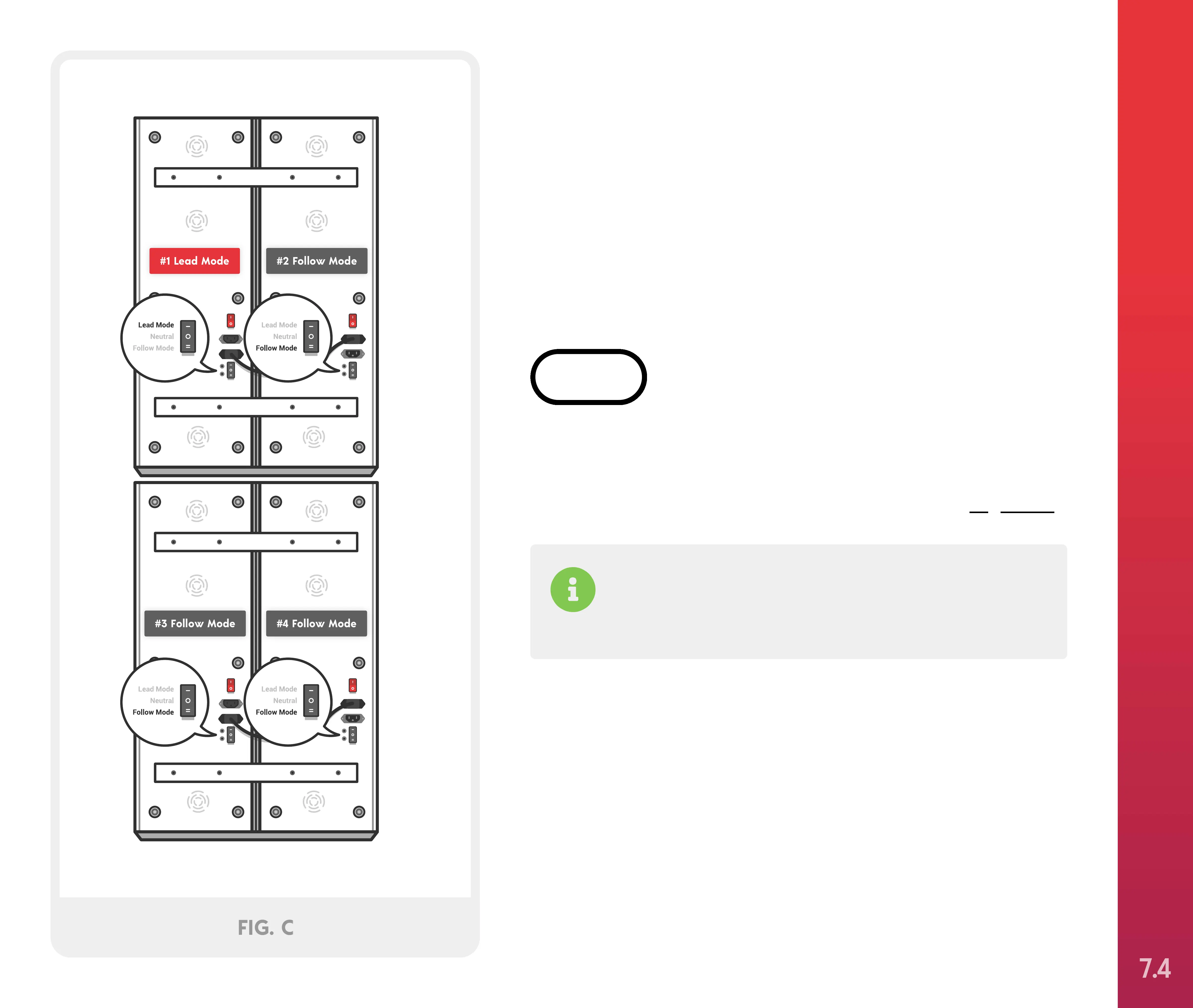 #1 Lead Mode

#2 Follow Mode

Lead Mode
Neutral
Follow Mode

Lead Mode
Neutral
Follow Mode

#3 Follow Mode

#4 Follow Mode

Lead Mode
Neutral
Follow Mode

Lead Mode
Neutral
Follow Mode

FIG. C

7.4