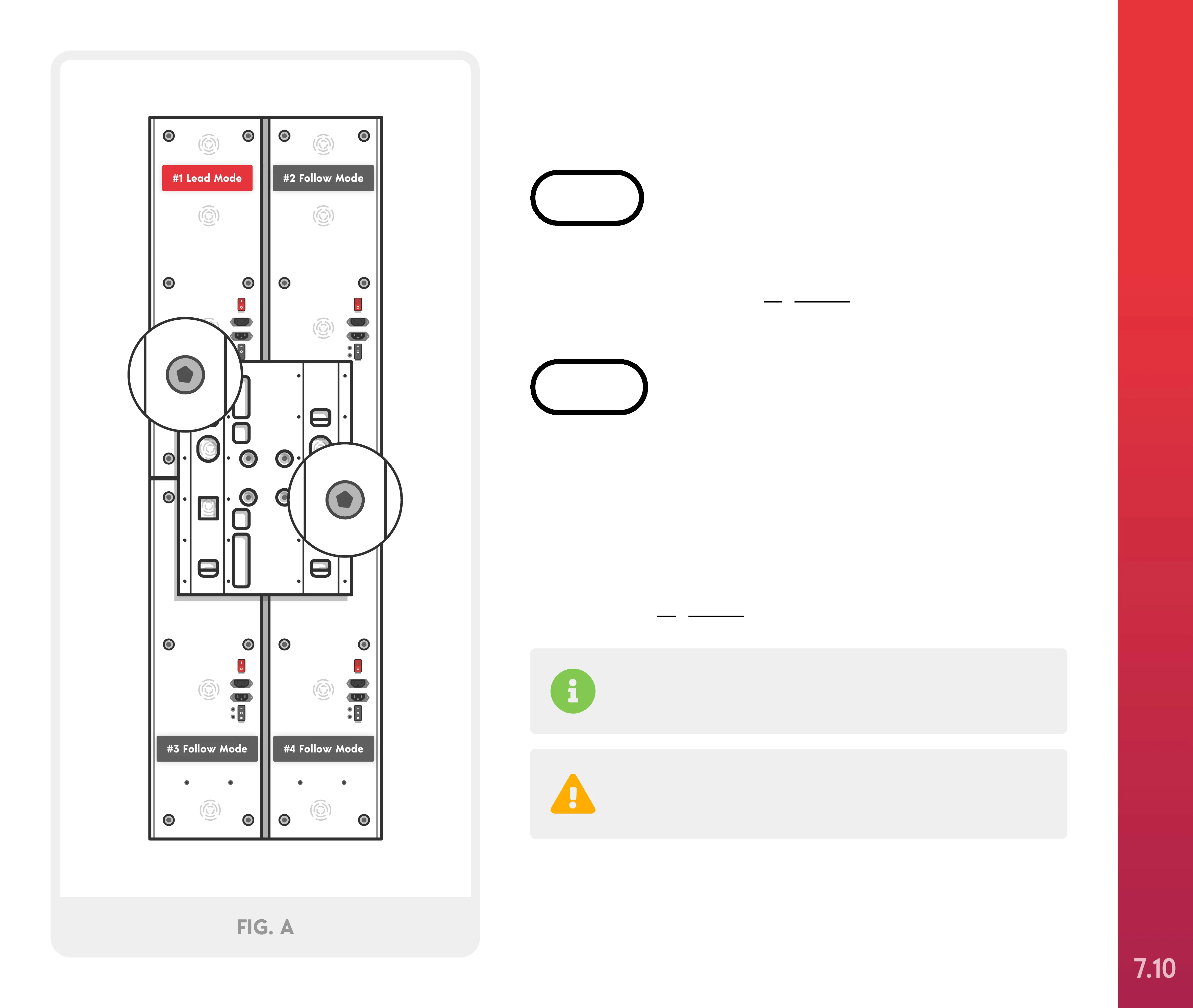 #1 Lead Mode

#2 Follow Mode

#3 Follow Mode

#4 Follow Mode

FIG. A

7.10