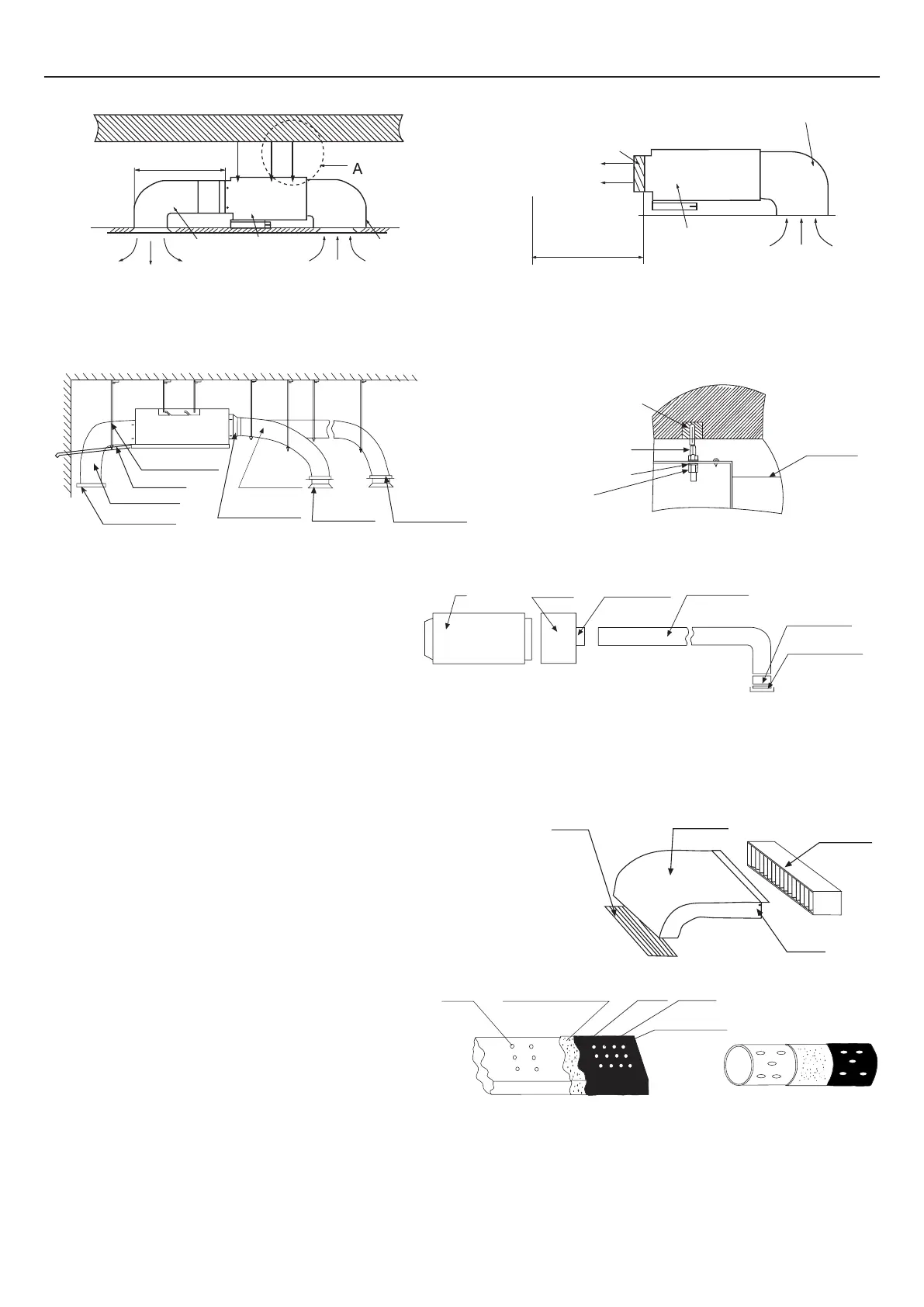 A