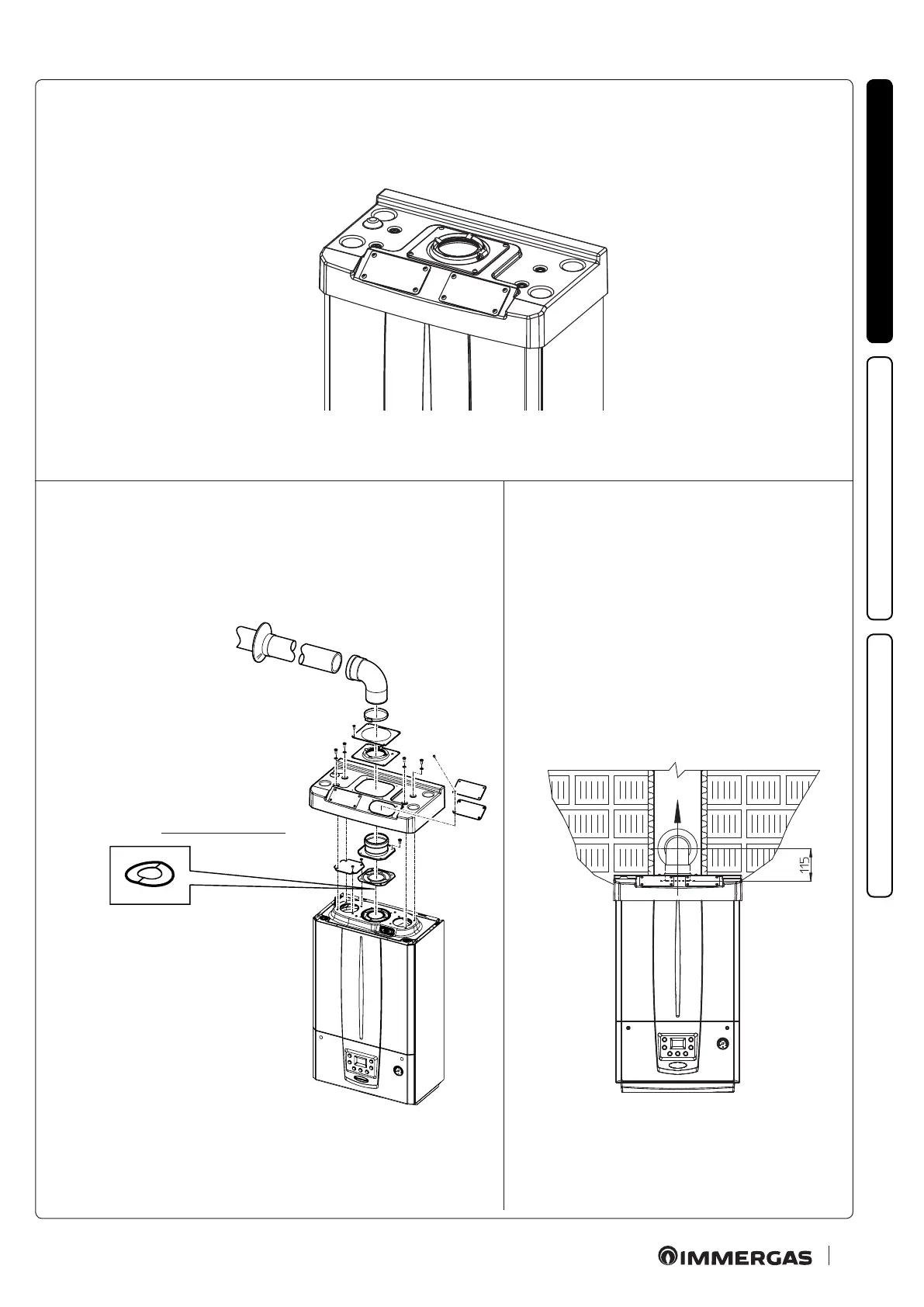 115

IMMERGAS