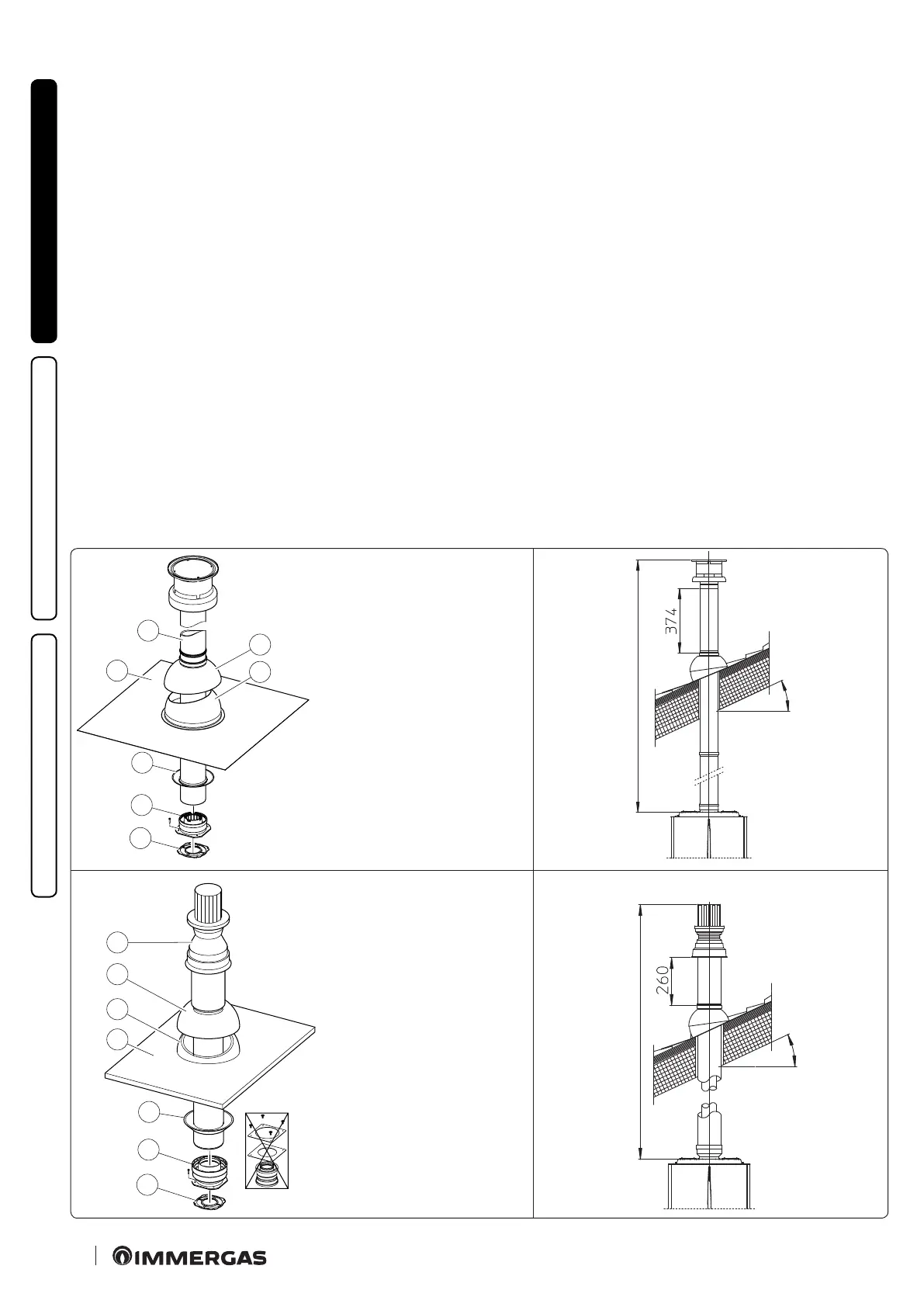 374

260

IMMERGAS