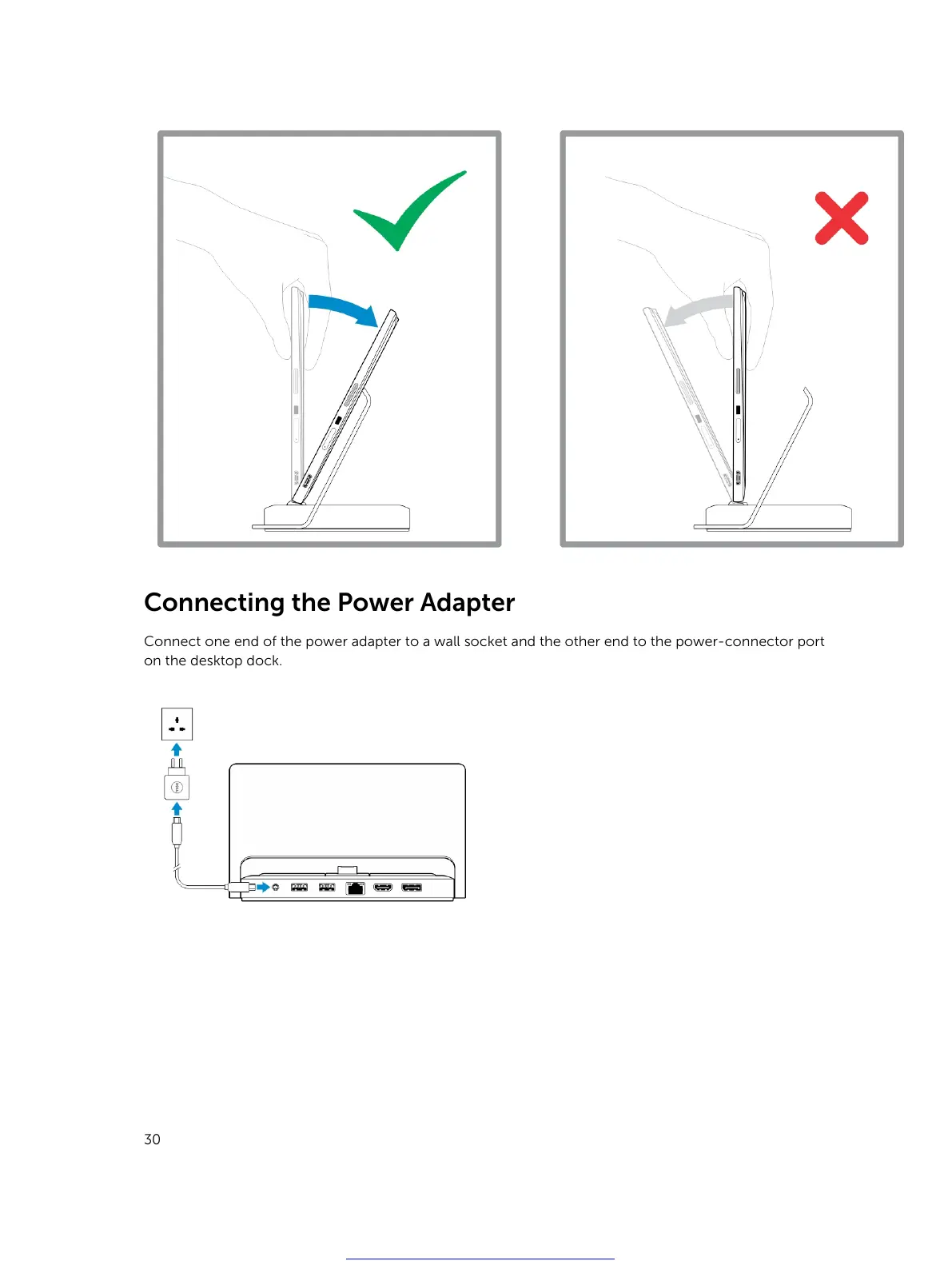 Connecting the Power Adapter

Connect one end of the power adapter to a wall socket and the other end to the power-connector port on the desktop dock.

30