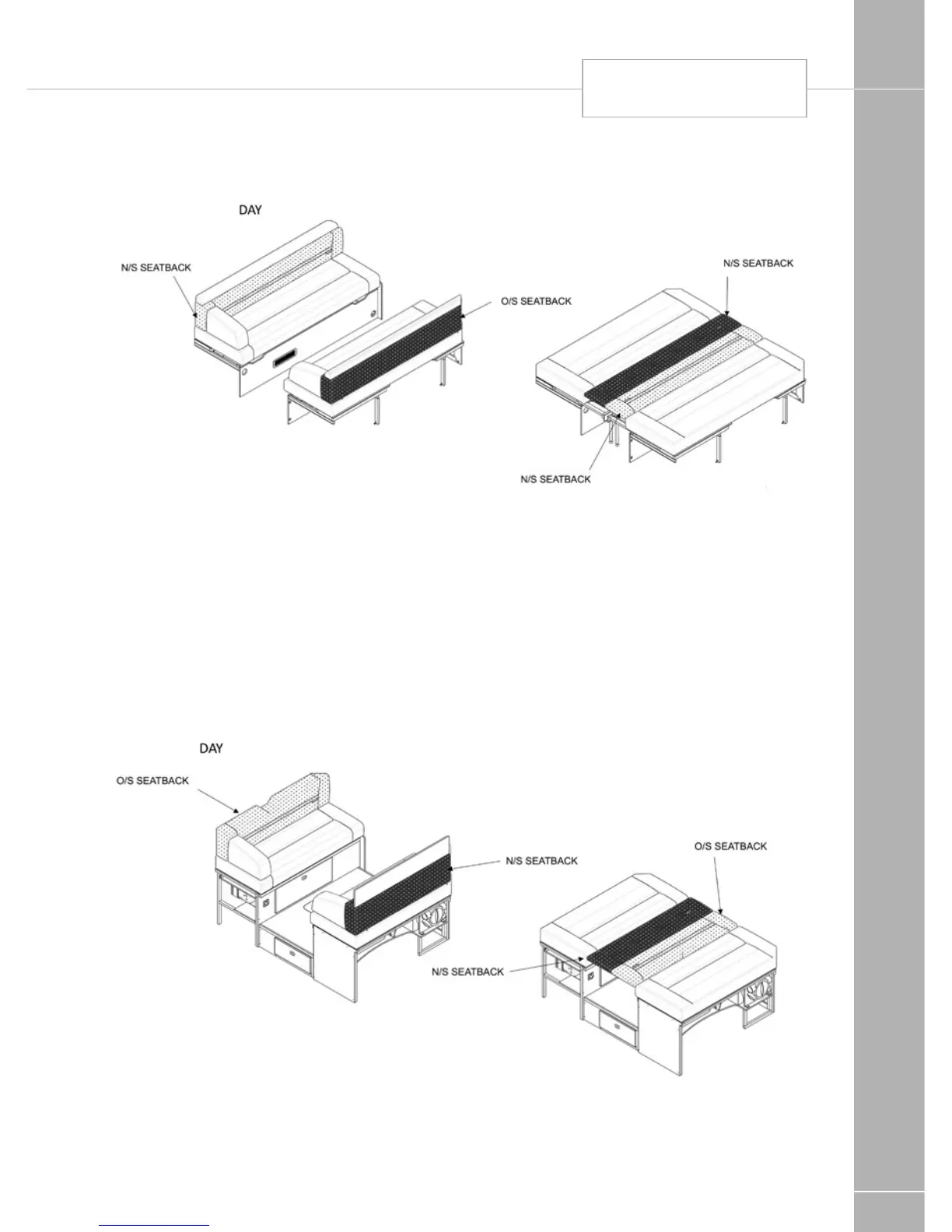 DAY

N/S SEATBACK

O/S SEATBACK

N/S SEATBACK

N/S SEATBACK

DAY

O/S SEATBACK

N/S SEATBACK

O/S SEATBACK

N/S SEATBACK