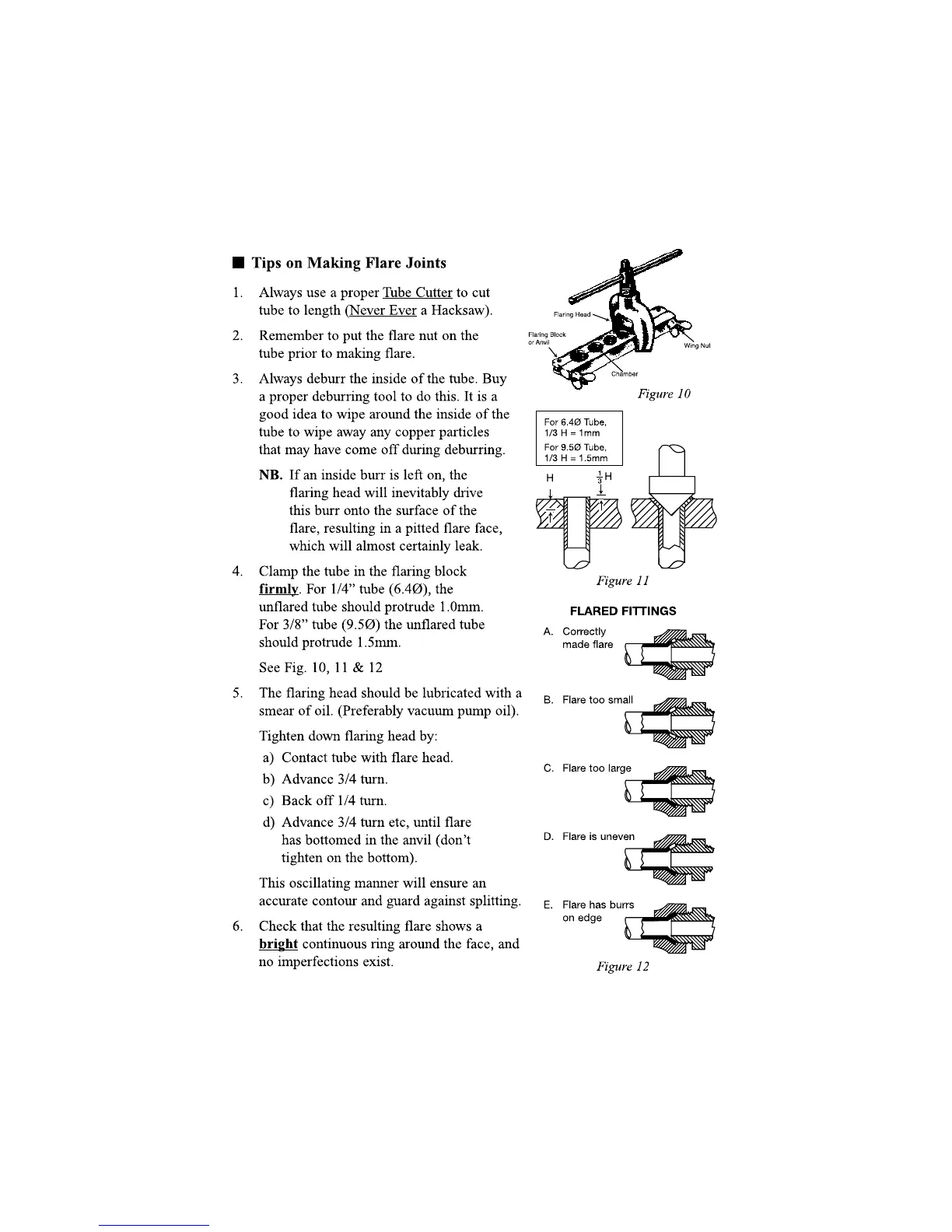 ■ Tips on Making Flare Joints

1. Always use a proper Tube Cutter to cut tube to length (Never Ever a Hacksaw).

2. Remember to put the flare nut on the tube prior to making flare.

3. Always deburr the inside of the tube. Buy a proper deburring tool to do this. It is a good idea to wipe around the inside of the tube to wipe away any copper particles that may have come off during deburring.

NB. If an inside burr is left on, the flaring head will inevitably drive this burr onto the surface of the flare, resulting in a pitted flare face, which will almost certainly leak.

4. Clamp the tube in the flaring block firmly. For 1/4" tube (6.4Ø), the unflared tube should protrude 1.0mm. For 3/8" tube (9.5Ø) the unflared tube should protrude 1.5mm.

See Fig. 10, 11 & 12

5. The flaring head should be lubricated with a smear of oil. (Preferably vacuum pump oil).

Tighten down flaring head by:

a) Contact tube with flare head.

b) Advance 3/4 turn.

c) Back off 1/4 turn.

d) Advance 3/4 turn etc, until flare has bottomed in the anvil (don't tighten on the bottom).

This oscillating manner will ensure an accurate contour and guard against splitting.

6. Check that the resulting flare shows a bright continuous ring around the face, and no imperfections exist.

Flaring Head
Flaring Block or Anvil
Wing Nut
Chamber
Figure 10

For 6.4Ø Tube, 1/3 H = 1mm
For 9.5Ø Tube, 1/3 H = 1.5mm
H
$\frac{1}{3}$H
Figure 11

FLARED FITTINGS
A. Correctly made flare
B. Flare too small
C. Flare too large
D. Flare is uneven
E. Flare has burrs on edge
Figure 12