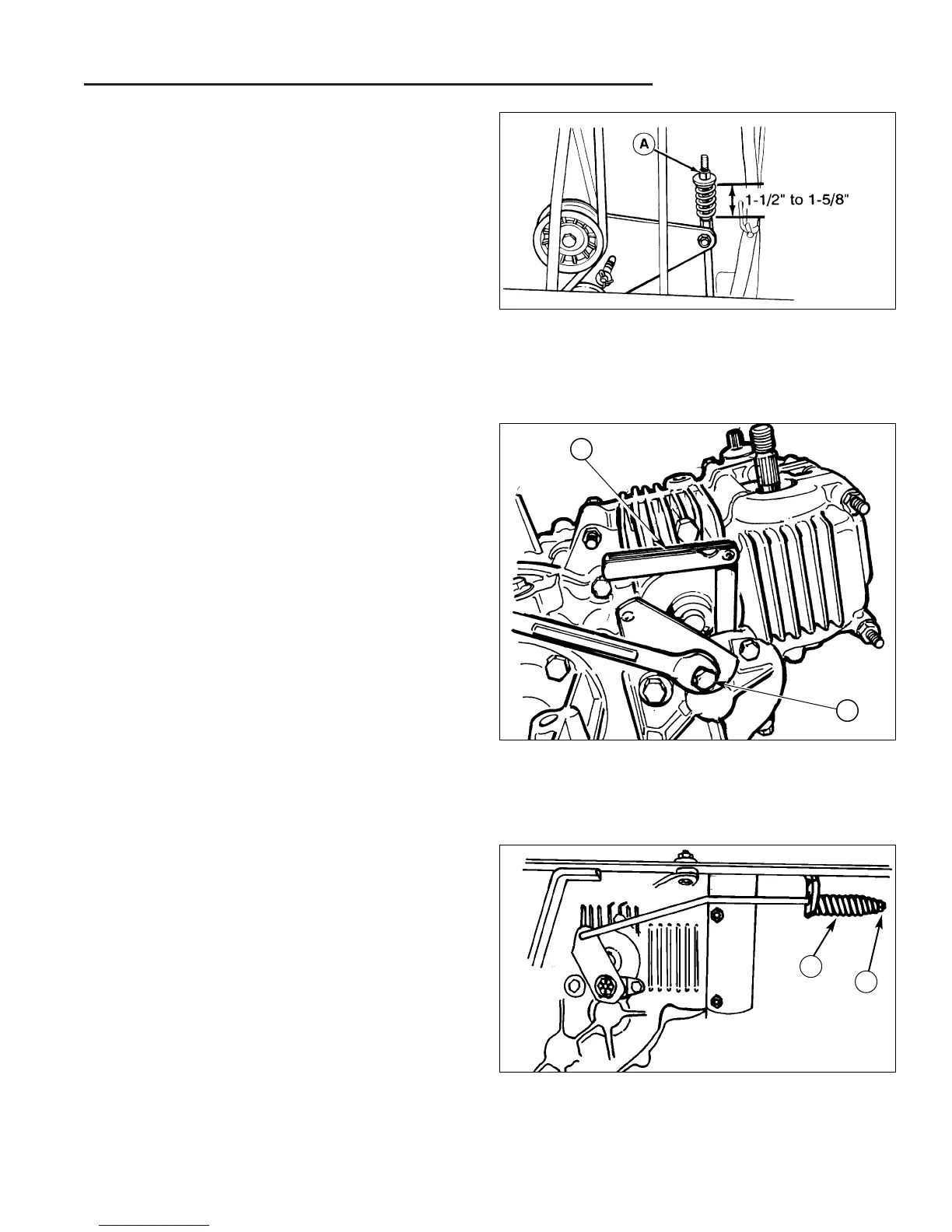 A

1-1/2" to 1-5/8"