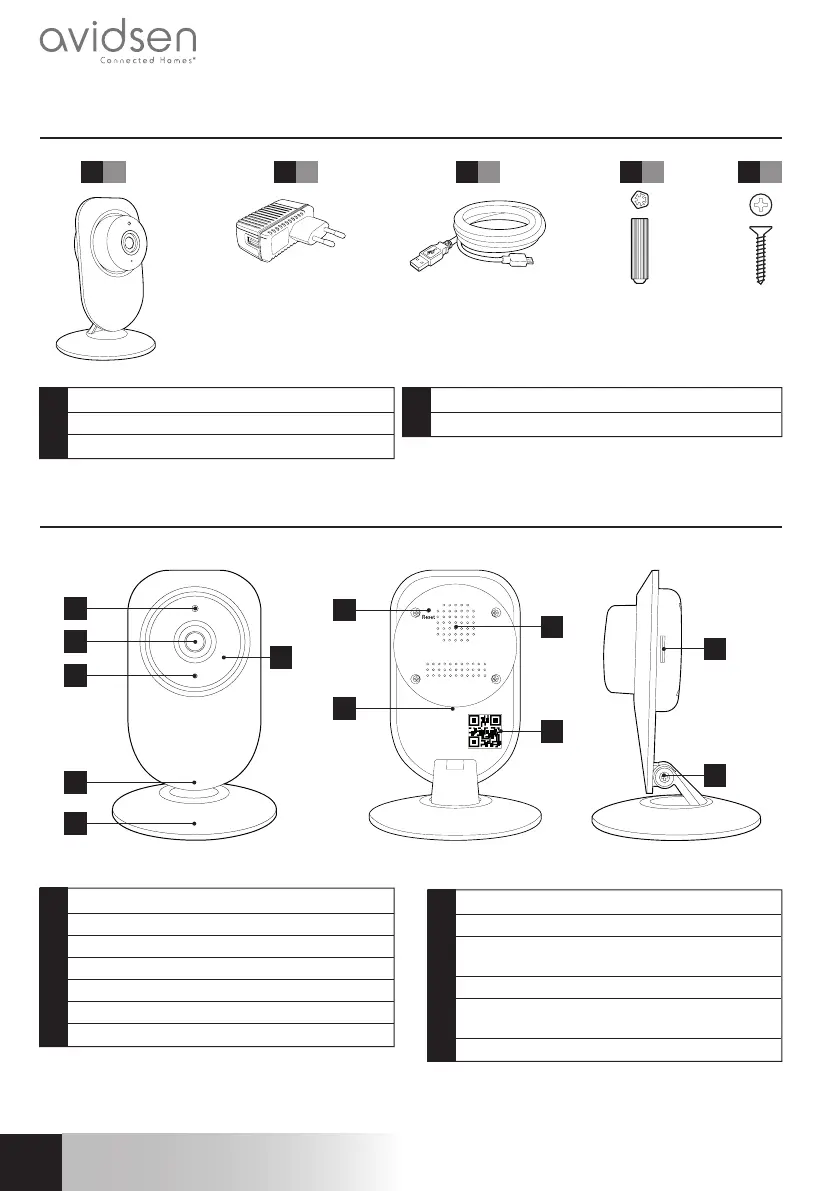 avidsen
Connected Homes®

Reset