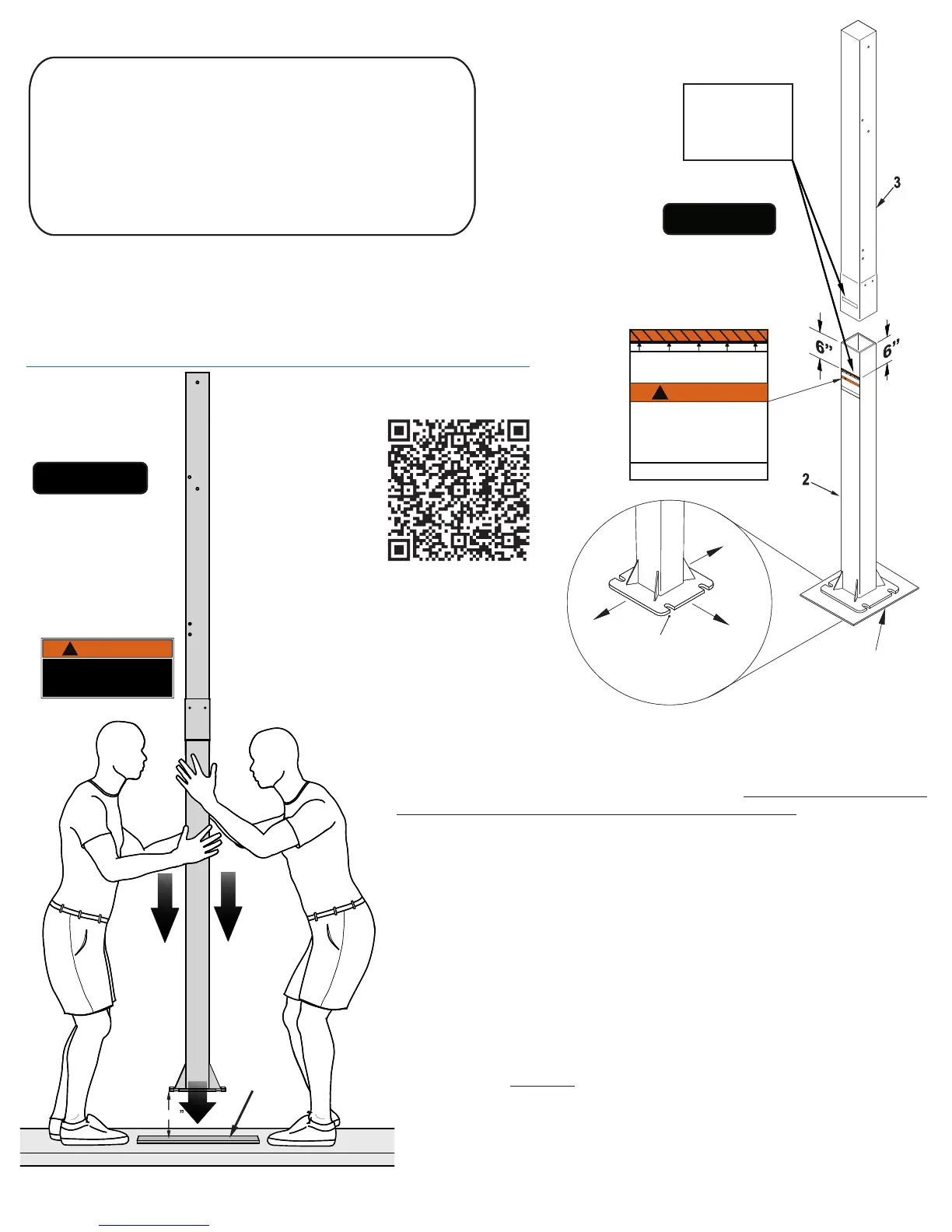 3

6"

6"

2

"