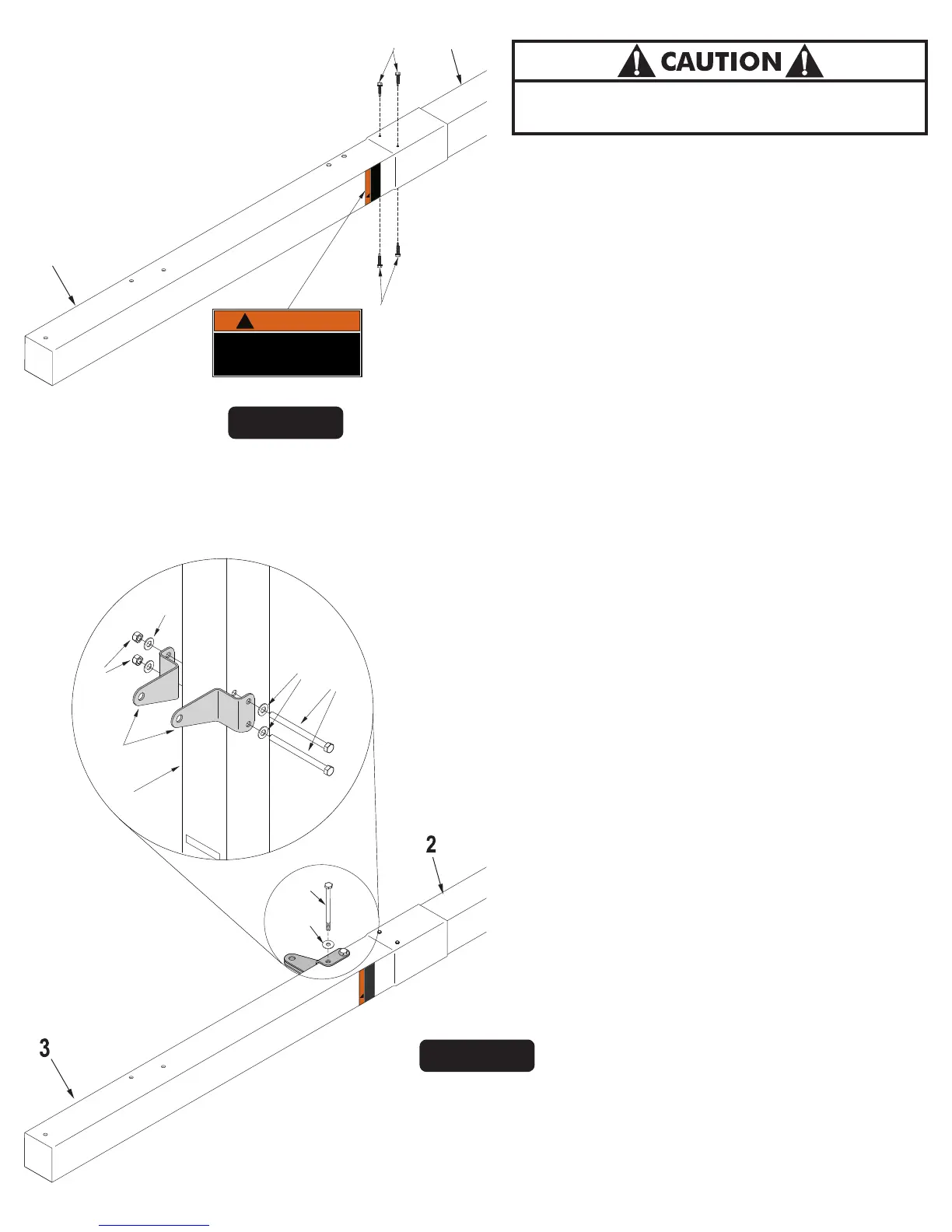 CAUTION

2

3