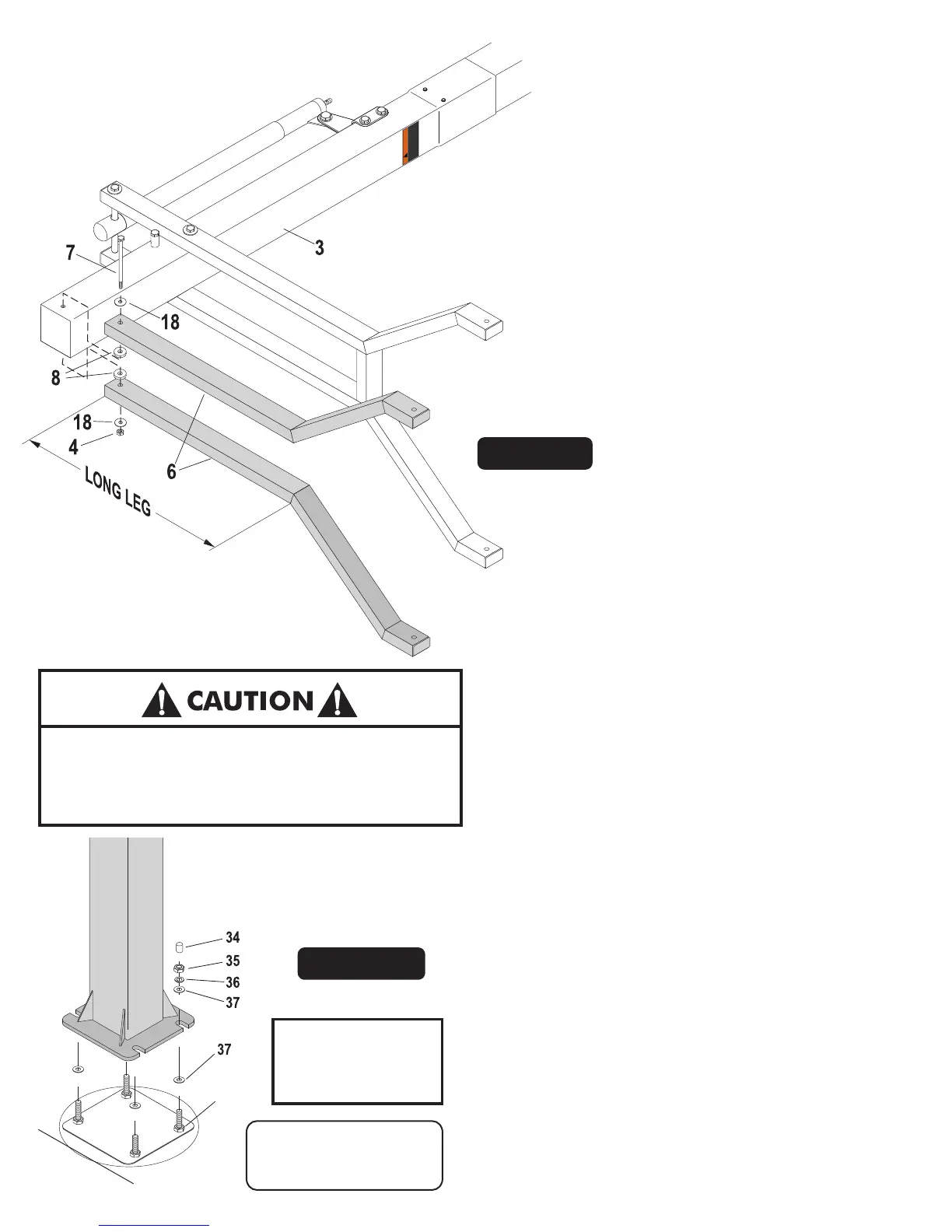 7

3

18

8

18

4

6

LONG LEG

CAUTION

34

35

36

37

37