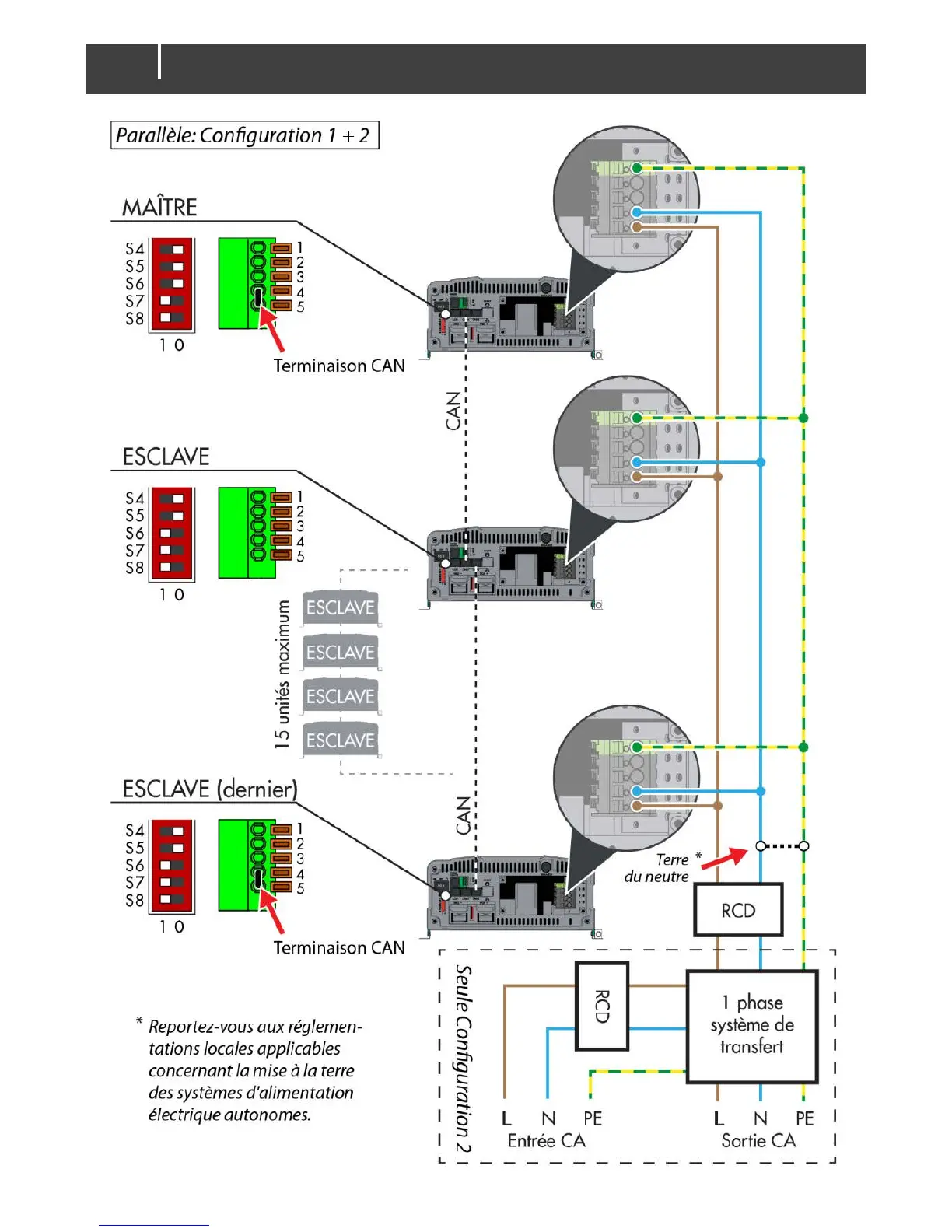 Parallèle: Configuration 1 + 2

MAÎTRE

S4
S5
S6
S7
S8
1 0

1
2
3
4
5

Terminaison CAN

CAN

ESCLAVE

S4
S5
S6
S7
S8
1 0

1
2
3
4
5

15 unités maximum

ESCLAVE
ESCLAVE
ESCLAVE
ESCLAVE

ESCLAVE (dernier)

S4
S5
S6
S7
S8
1 0

1
2
3
4
5

Terminaison CAN

CAN

Terre * du neutre

RCD

Seule Configuration 2

RCD

1 phase système de transfert

L N PE
Entrée CA

L N PE
Sortie CA

* Reportez-vous aux réglementations locales applicables concernant la mise à la terre des systèmes d'alimentation électrique autonomes.