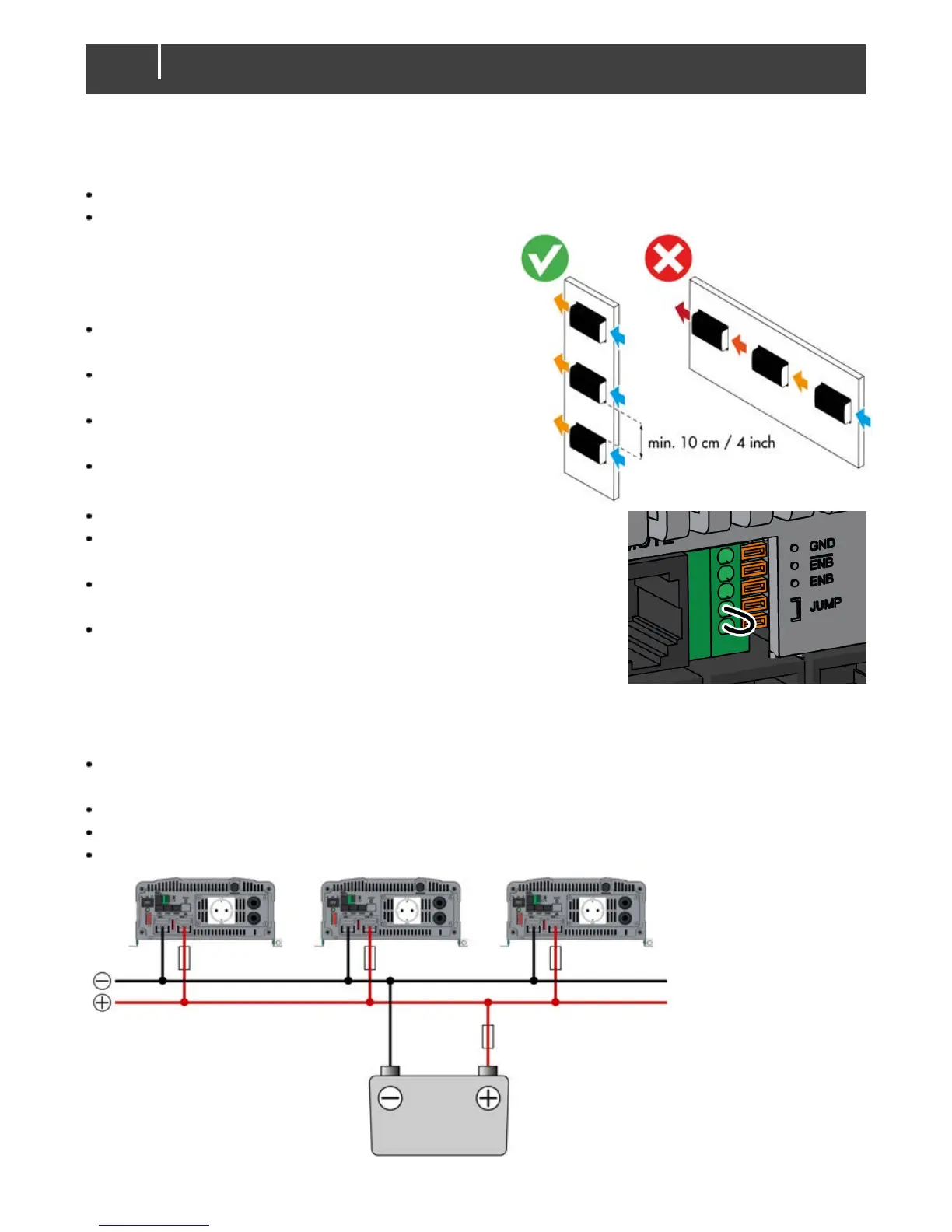 min. 10 cm / 4 inch

GND
$\overline{ENB}$
ENB
JUMP