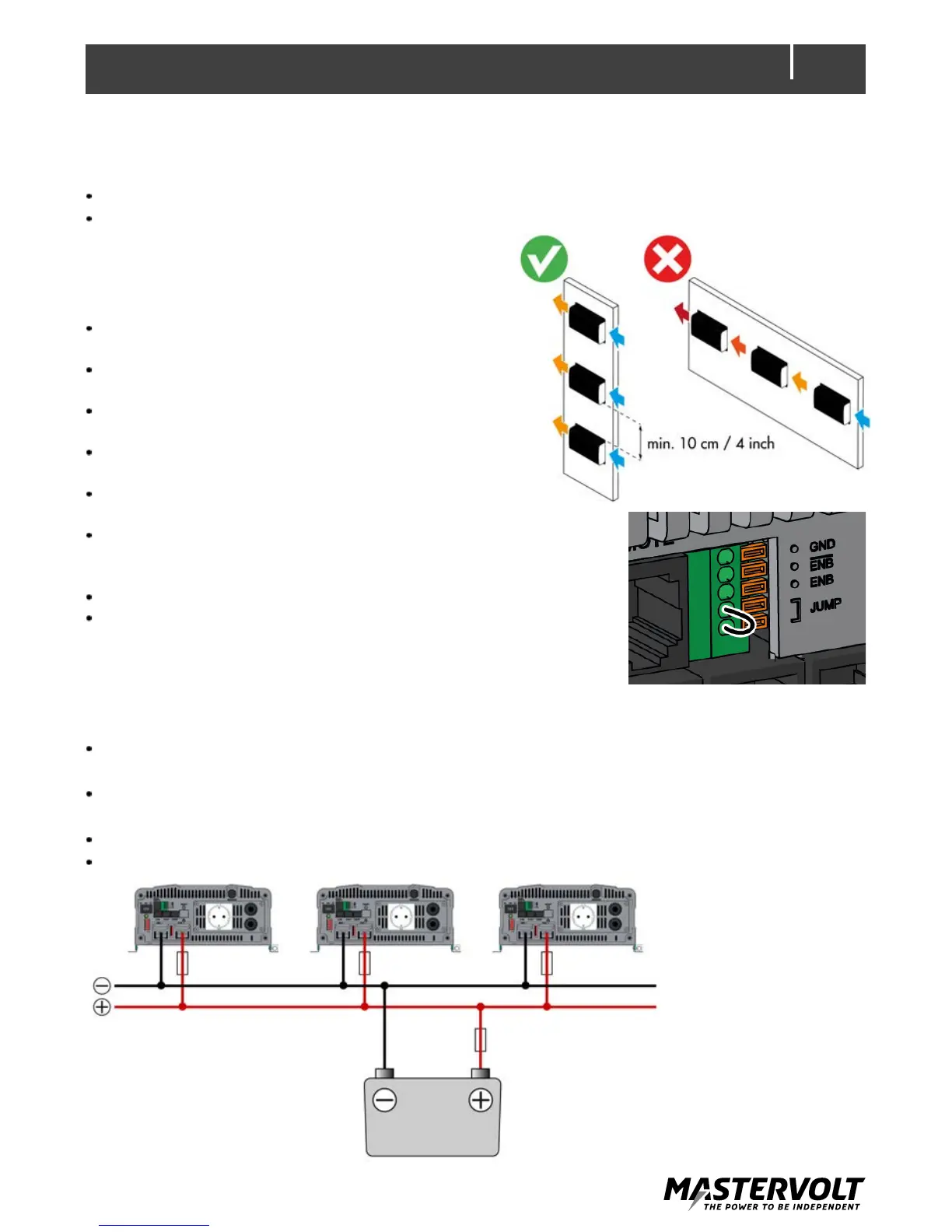 min. 10 cm / 4 inch

GND
$\overline{ENB}$
ENB
JUMP

MASTERVOLT
THE POWER TO BE INDEPENDENT