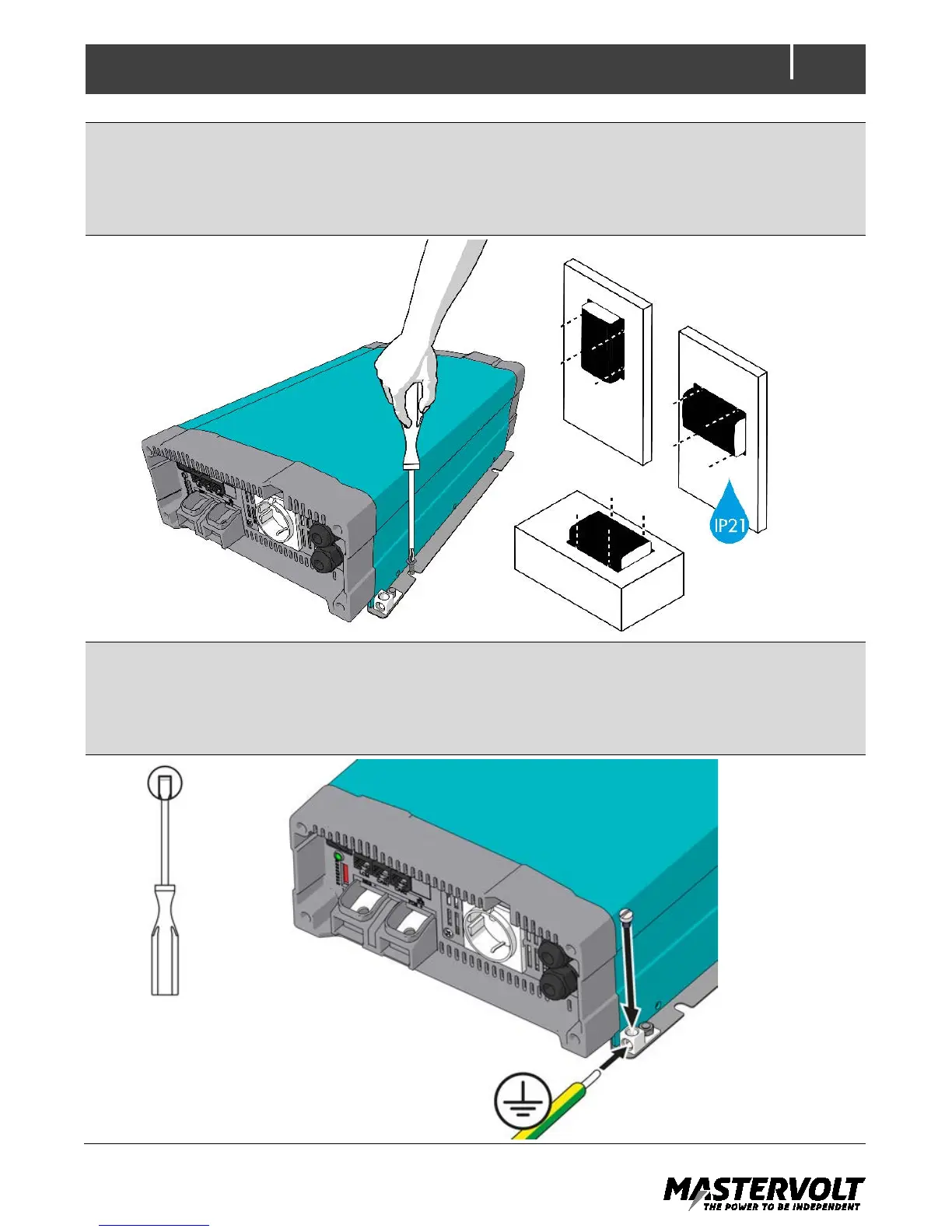 IP21

MASTERVOLT
THE POWER TO BE INDEPENDENT