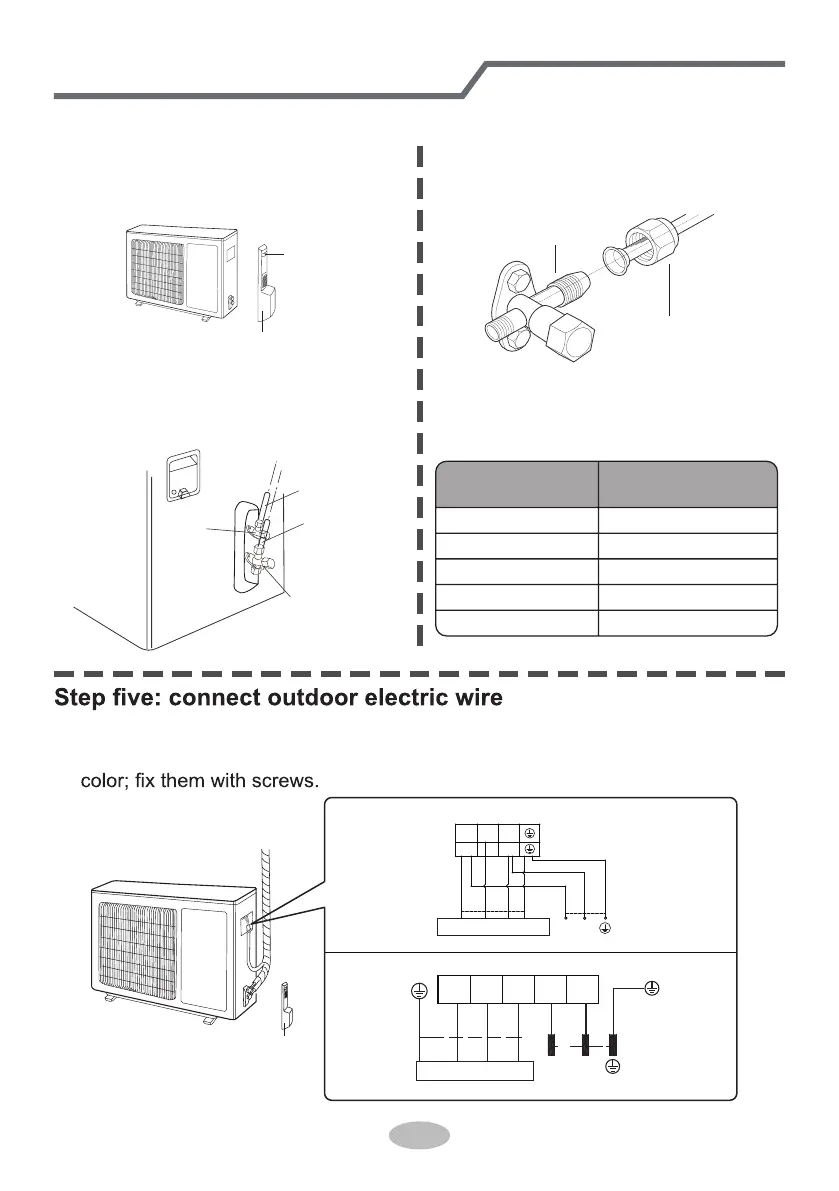 Step five: connect outdoor electric wire

color; fix them with screws.