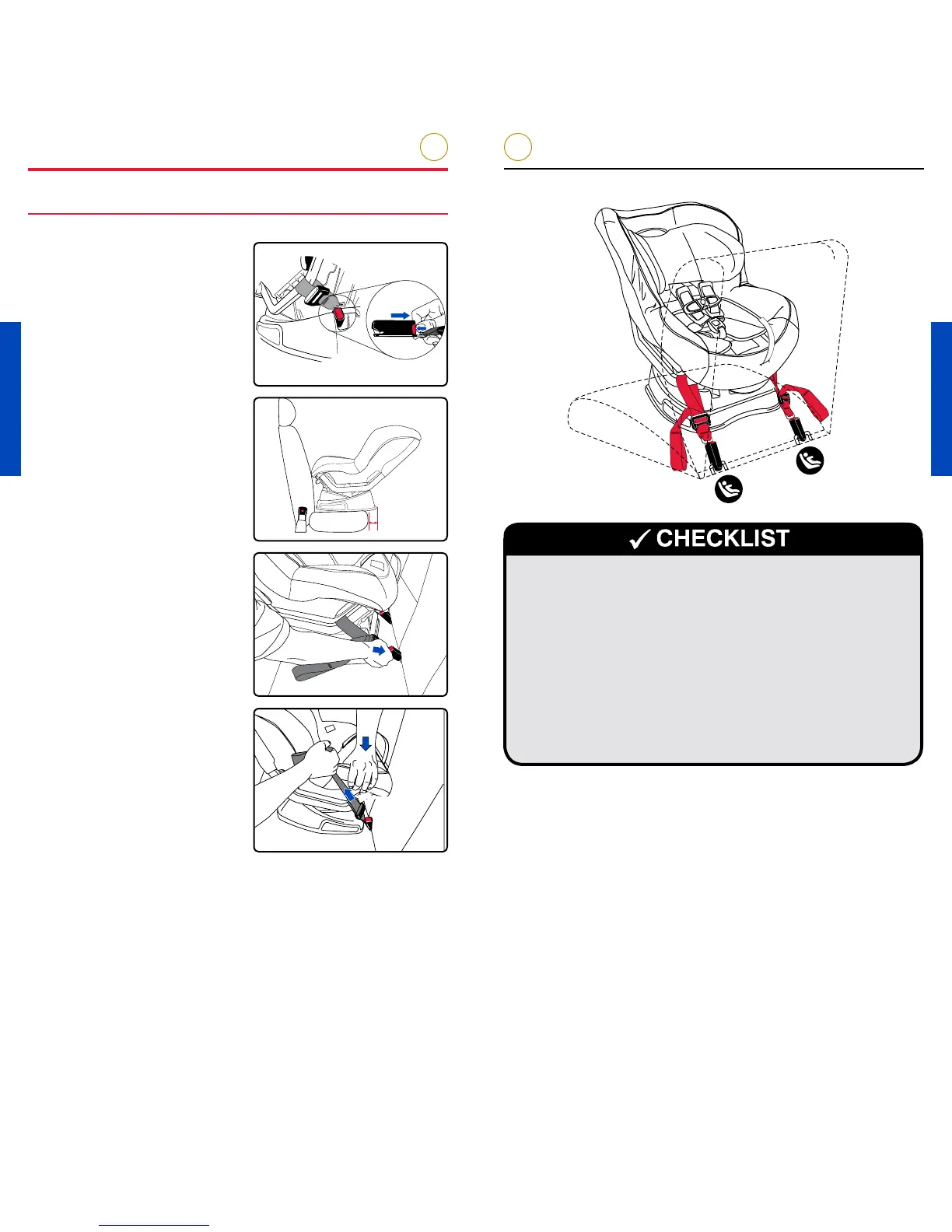 ✓ CHECKLIST