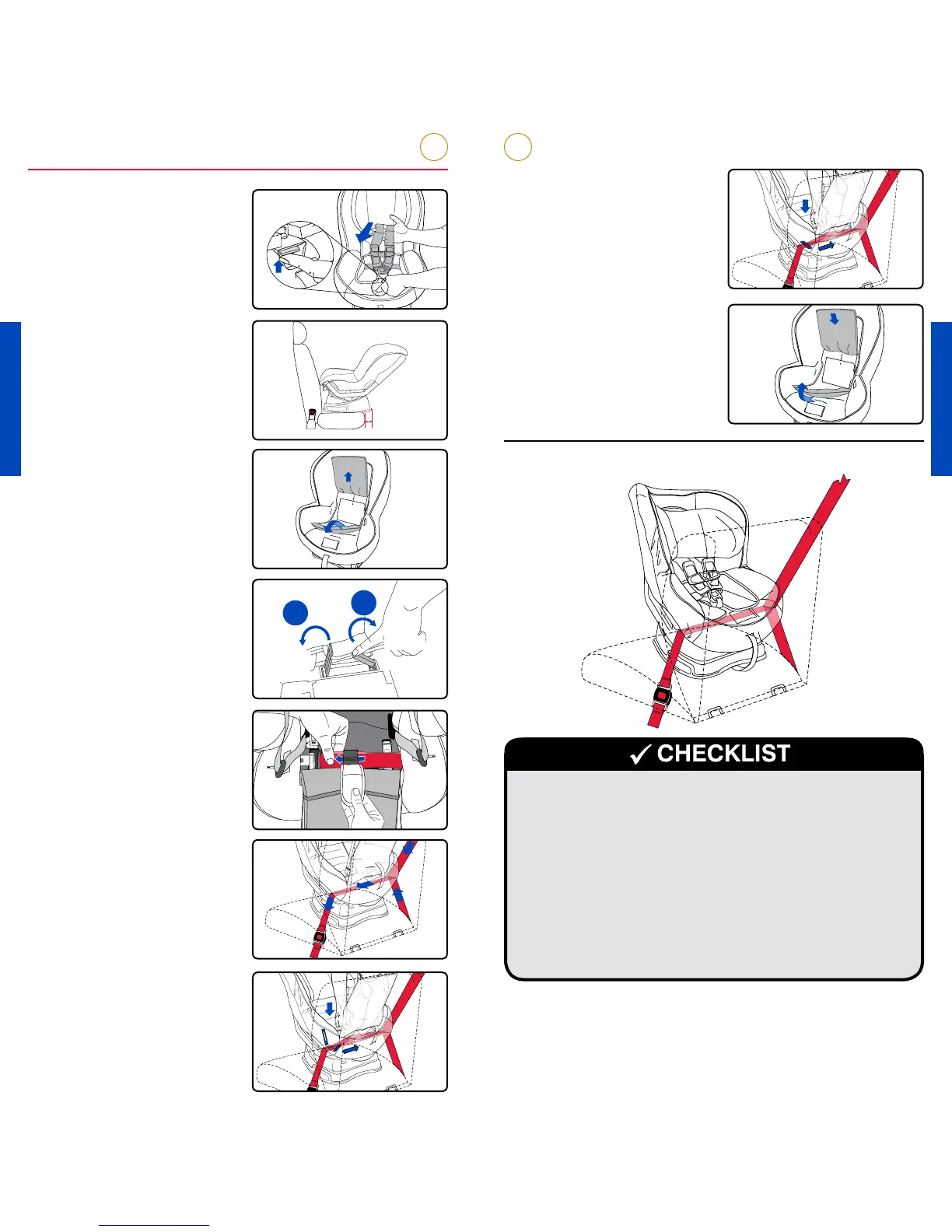 ✓ CHECKLIST