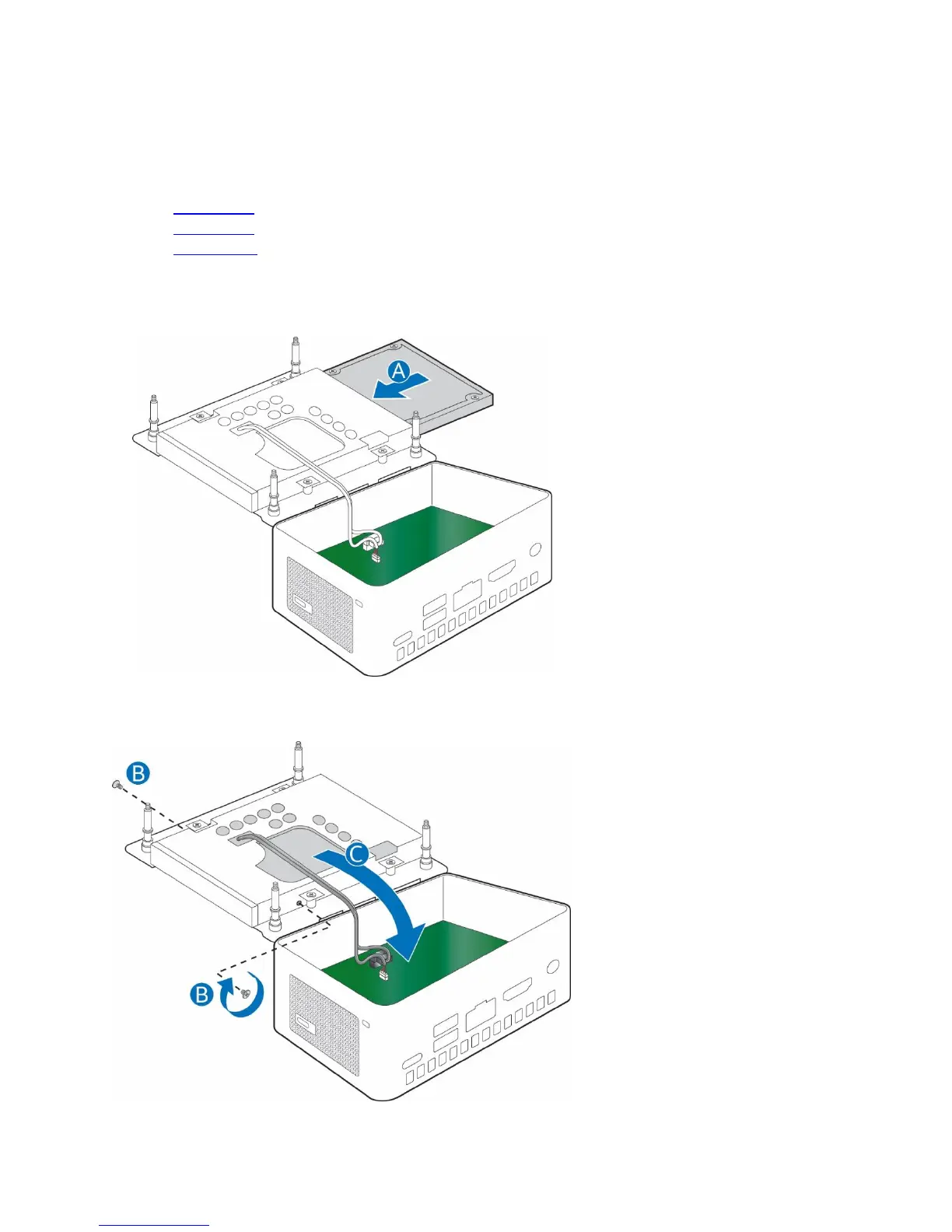 A

B

C

B