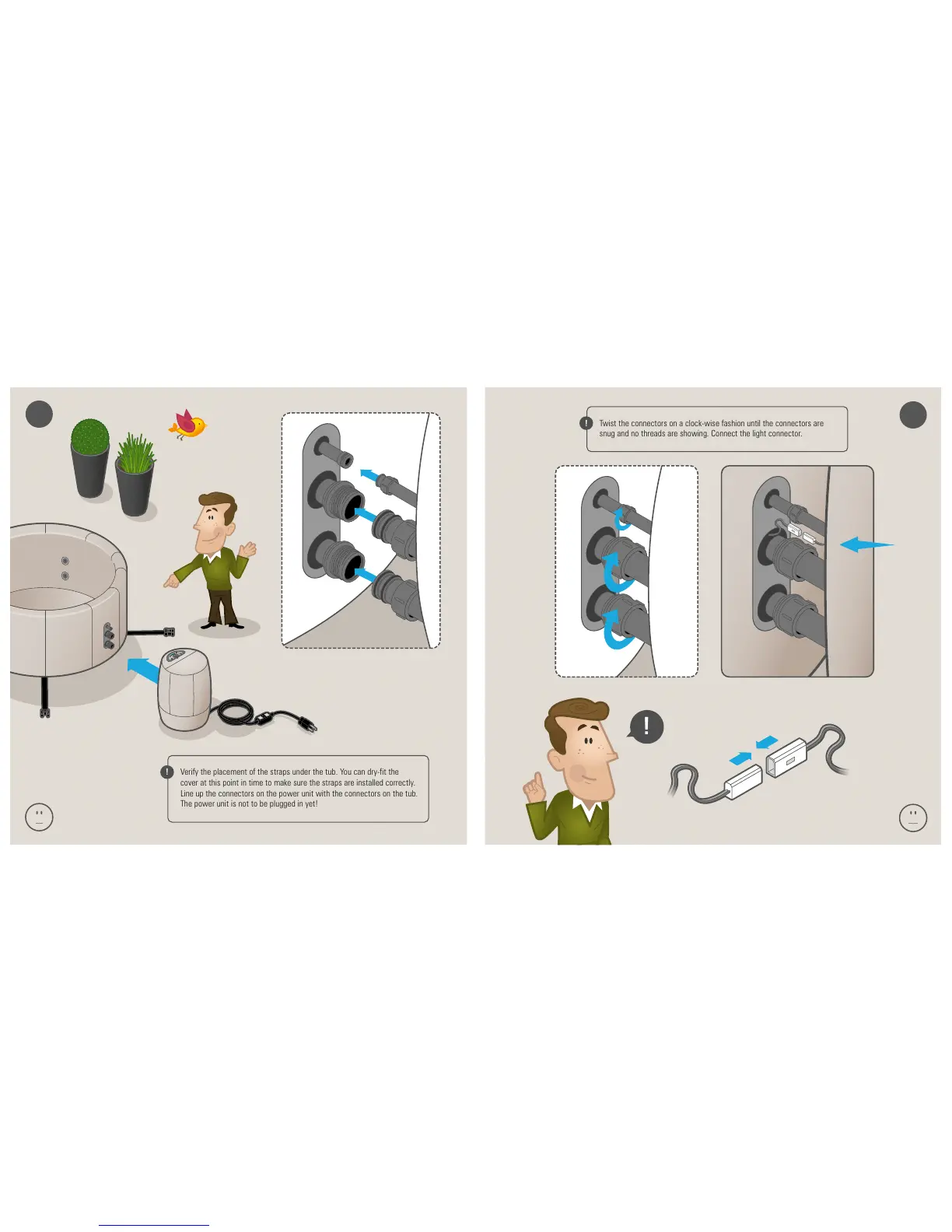 ! Verify the placement of the straps under the tub. You can dry-fit the cover at this point in time to make sure the straps are installed correctly. Line up the connectors on the power unit with the connectors on the tub. The power unit is not to be plugged in yet!

! Twist the connectors on a clock-wise fashion until the connectors are snug and no threads are showing. Connect the light connector.

!