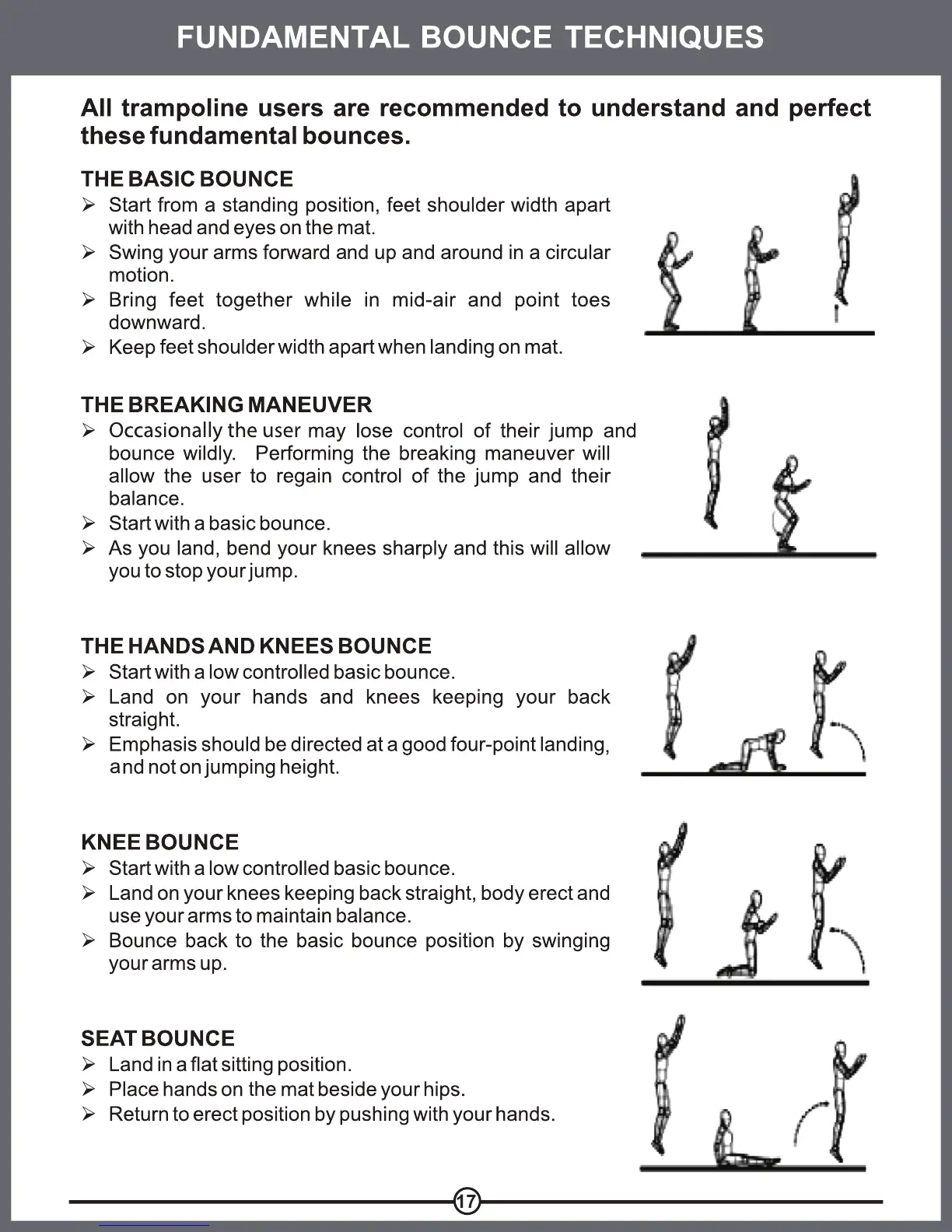 FUNDAMENTAL BOUNCE TECHNIQUES

All trampoline users are recommended to understand and perfect these fundamental bounces.

THE BASIC BOUNCE
➢ Start from a standing position, feet shoulder width apart with head and eyes on the mat.
➢ Swing your arms forward and up and around in a circular motion.
➢ Bring feet together while in mid-air and point toes downward.
➢ Keep feet shoulder width apart when landing on mat.

THE BREAKING MANEUVER
➢ Occasionally the user may lose control of their jump and bounce wildly. Performing the breaking maneuver will allow the user to regain control of the jump and their balance.
➢ Start with a basic bounce.
➢ As you land, bend your knees sharply and this will allow you to stop your jump.

THE HANDS AND KNEES BOUNCE
➢ Start with a low controlled basic bounce.
➢ Land on your hands and knees keeping your back straight.
➢ Emphasis should be directed at a good four-point landing, and not on jumping height.

KNEE BOUNCE
➢ Start with a low controlled basic bounce.
➢ Land on your knees keeping back straight, body erect and use your arms to maintain balance.
➢ Bounce back to the basic bounce position by swinging your arms up.

SEAT BOUNCE
➢ Land in a flat sitting position.
➢ Place hands on the mat beside your hips.
➢ Return to erect position by pushing with your hands.

17