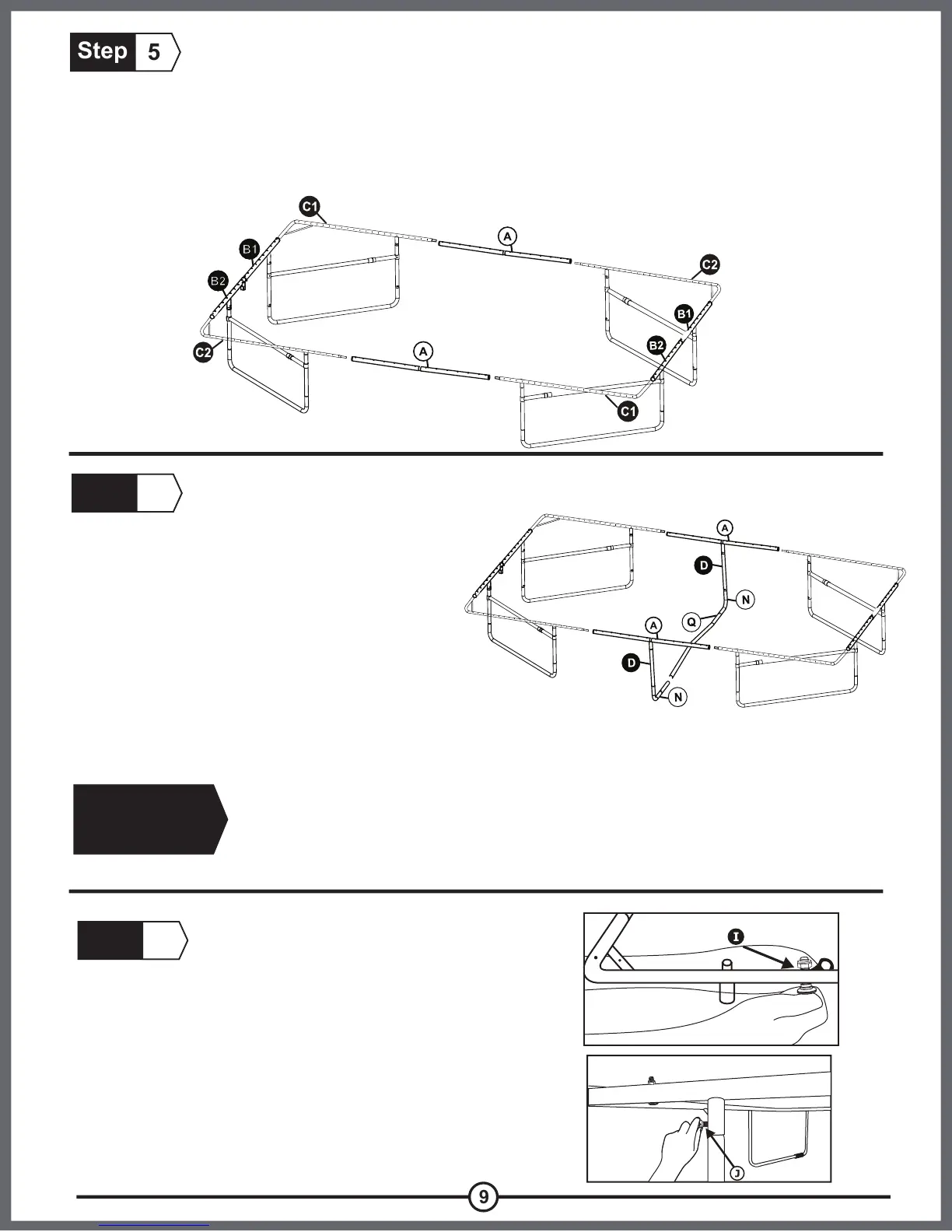 Step 5

C1
B1
B2
C2
A
C2
B1
B2
A
C1

A
D
N
Q
A
D
N

I

J

9