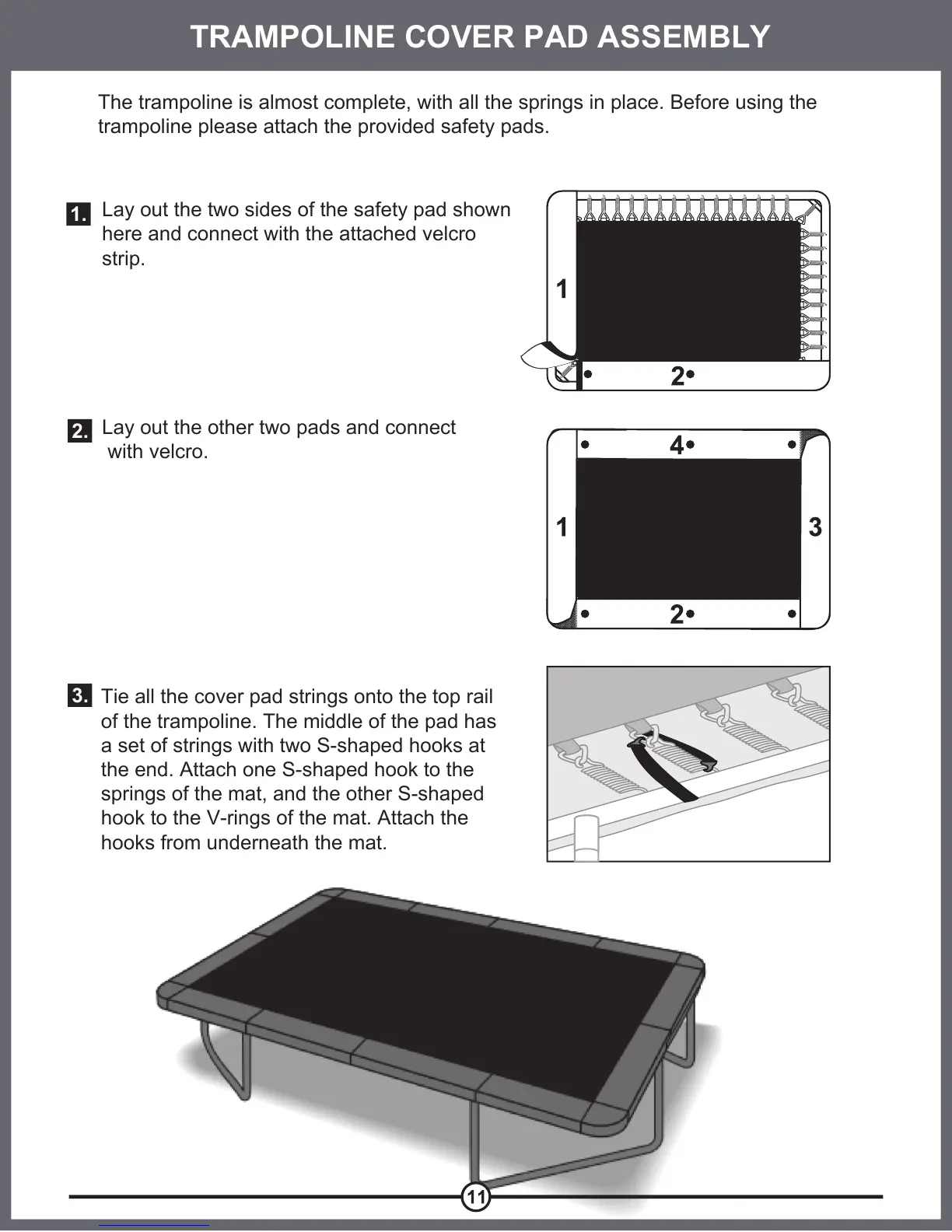 TRAMPOLINE COVER PAD ASSEMBLY

The trampoline is almost complete, with all the springs in place. Before using the trampoline please attach the provided safety pads.

1. Lay out the two sides of the safety pad shown here and connect with the attached velcro strip.

1

2

2. Lay out the other two pads and connect with velcro.

4

1

3

2

3. Tie all the cover pad strings onto the top rail of the trampoline. The middle of the pad has a set of strings with two S-shaped hooks at the end. Attach one S-shaped hook to the springs of the mat, and the other S-shaped hook to the V-rings of the mat. Attach the hooks from underneath the mat.

11