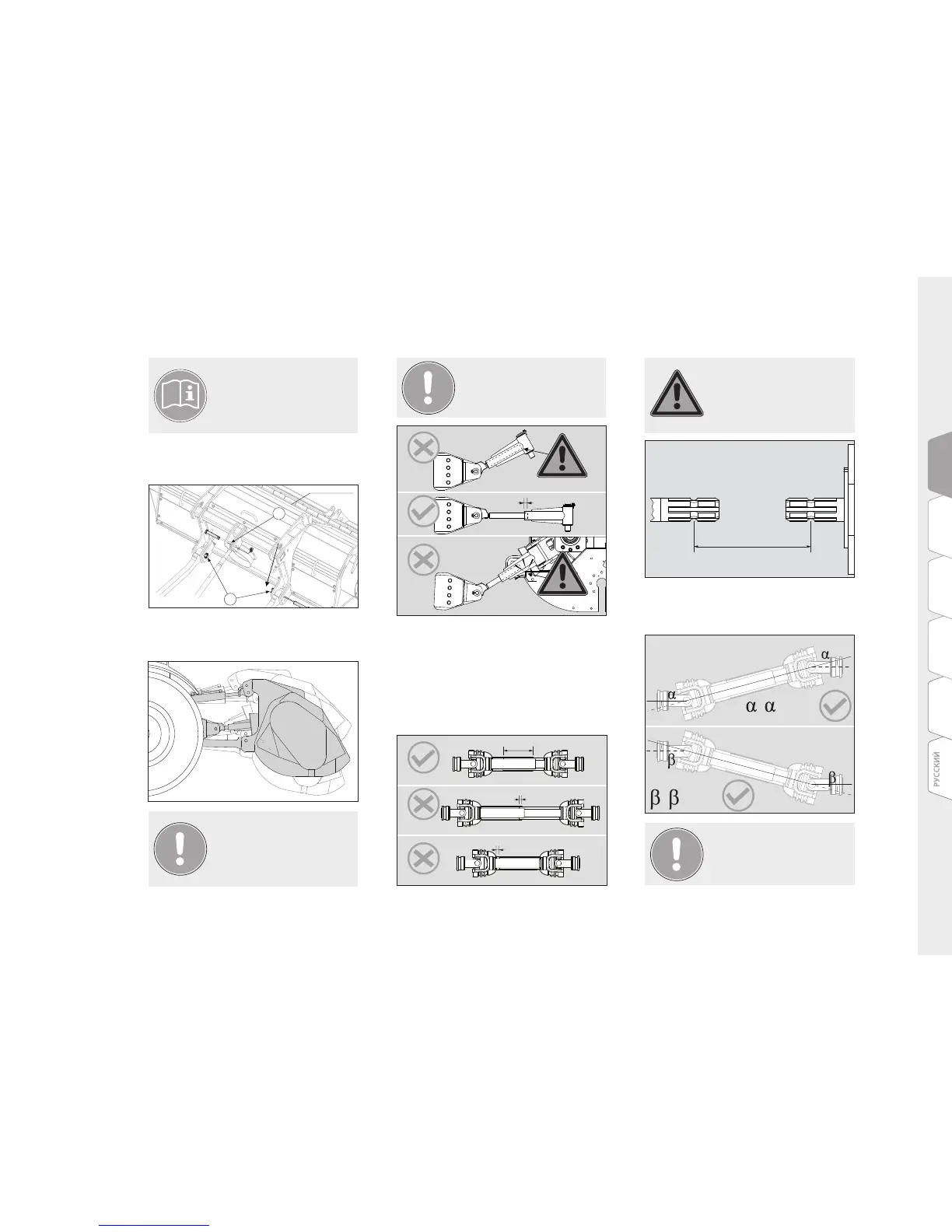 α
α
α α
β
β
β β
РУССКИЙ