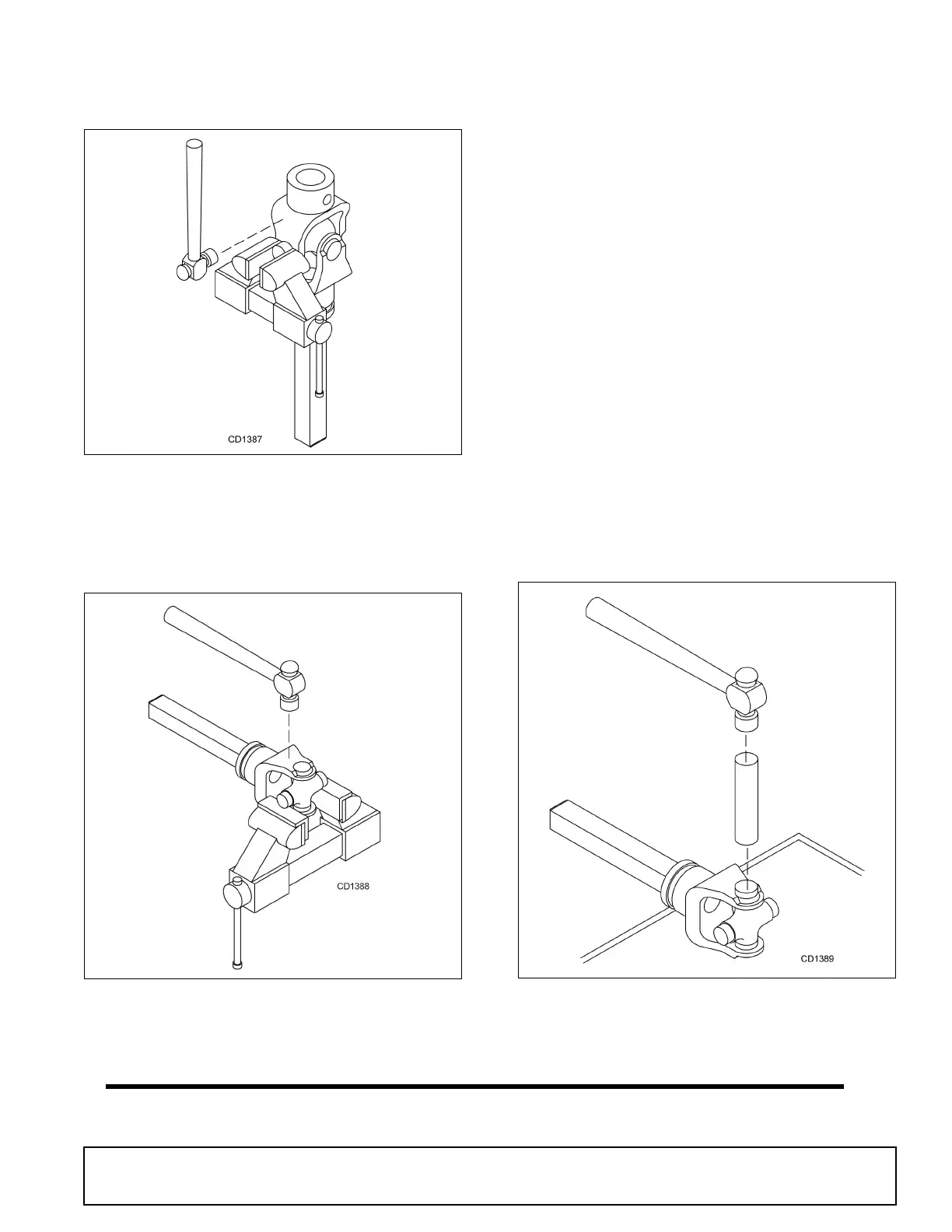 CD1387

CD1388

CD1389