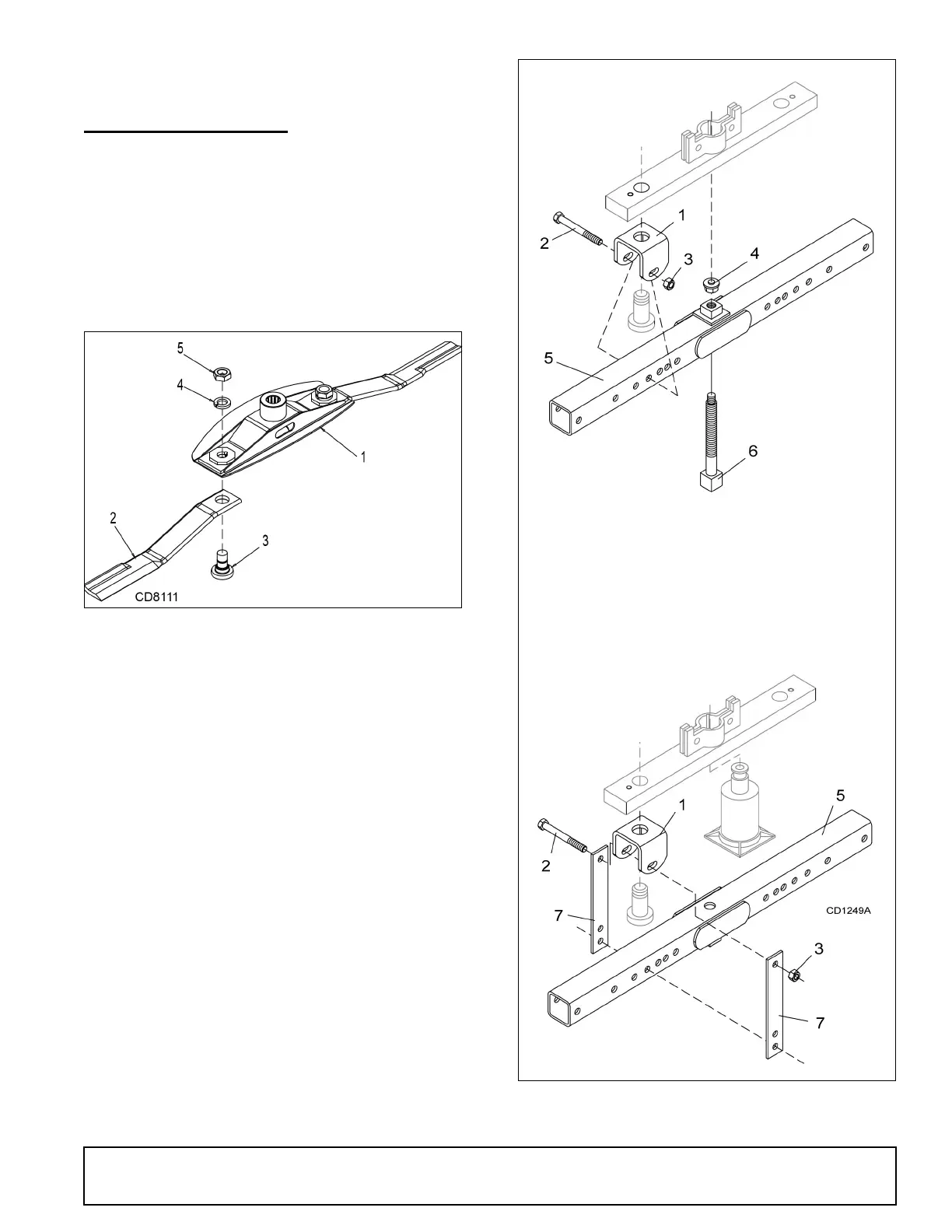 5
4
1
2
3
CD8111

1
2
3
4
5
6

1
5
2
7
CD1249A
3
7