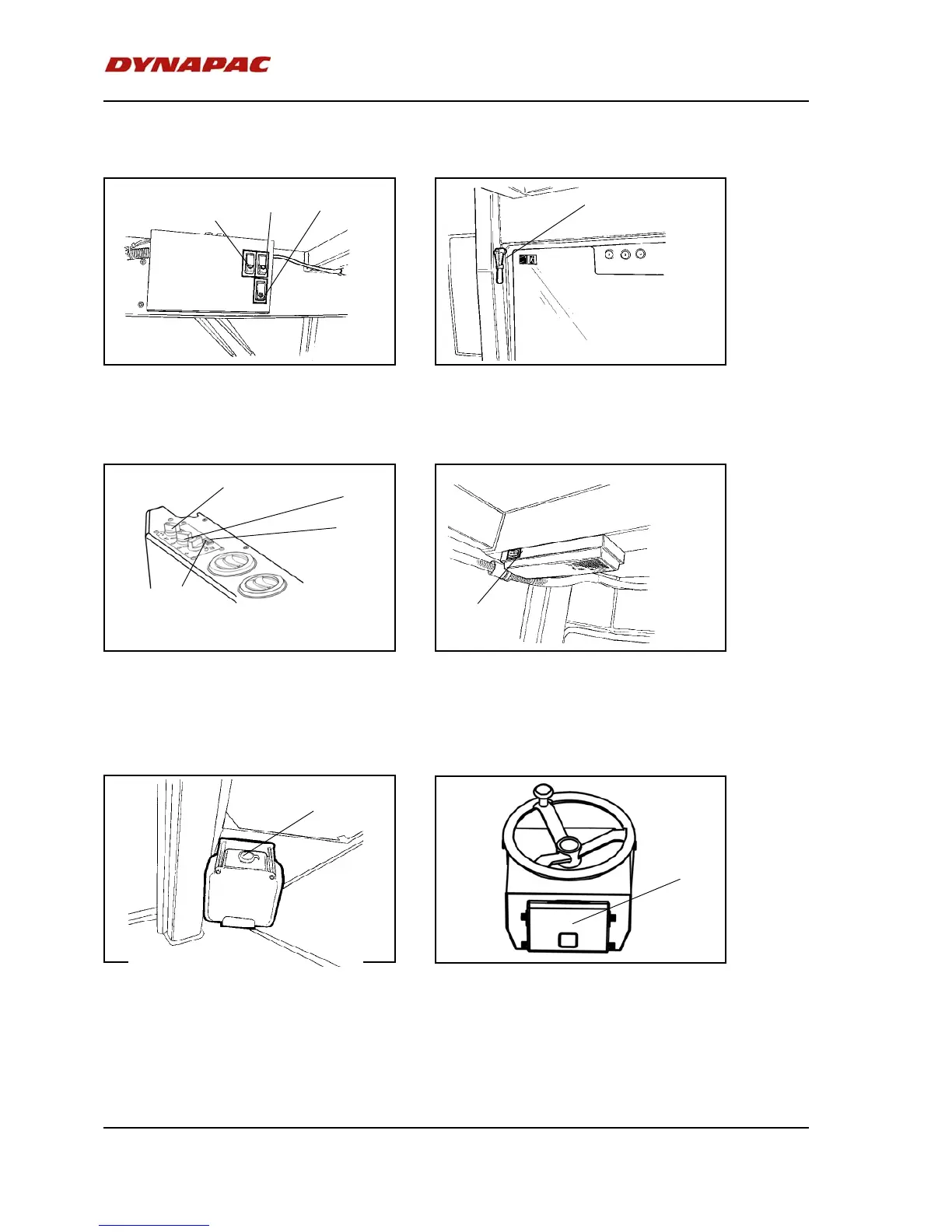 DYNAPAC