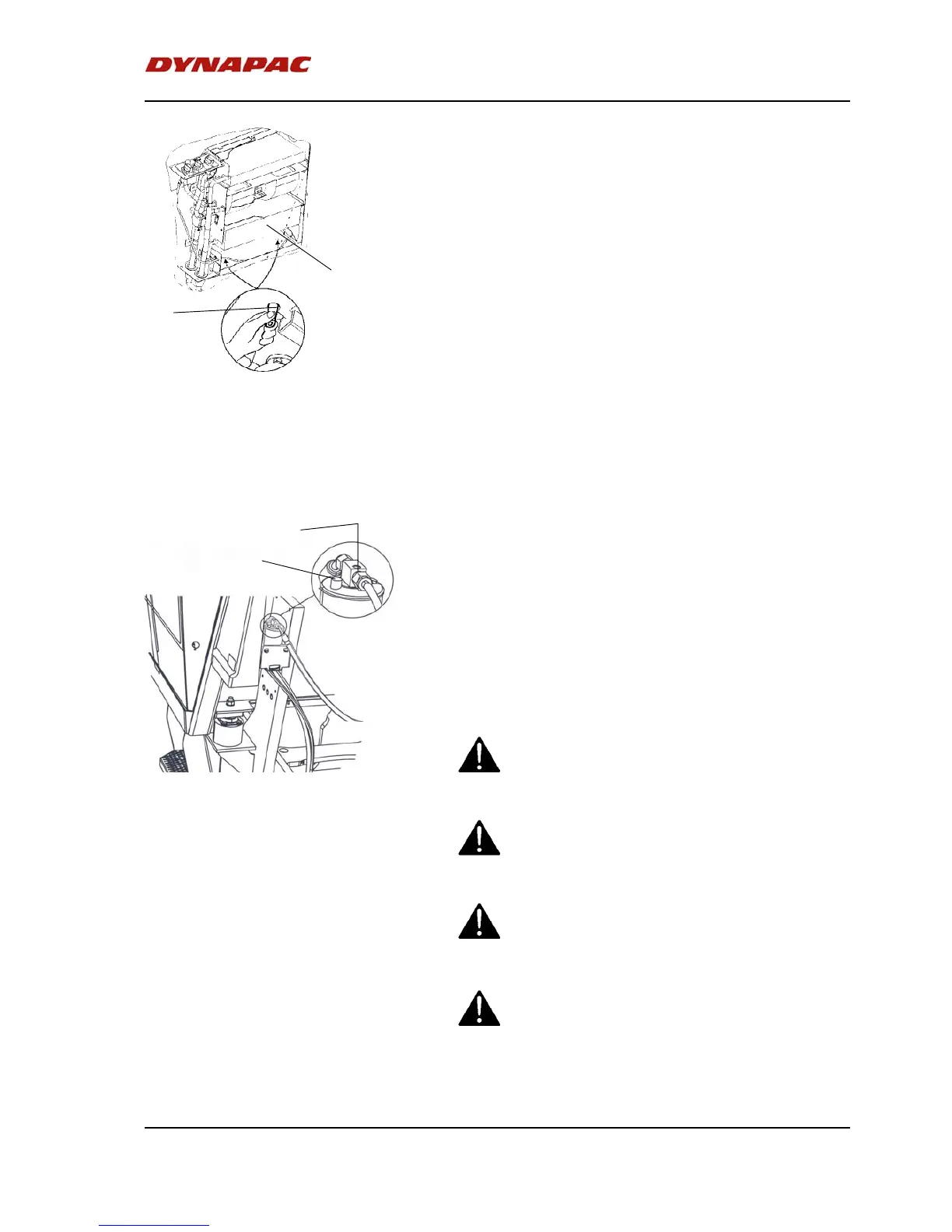 DYNAPAC