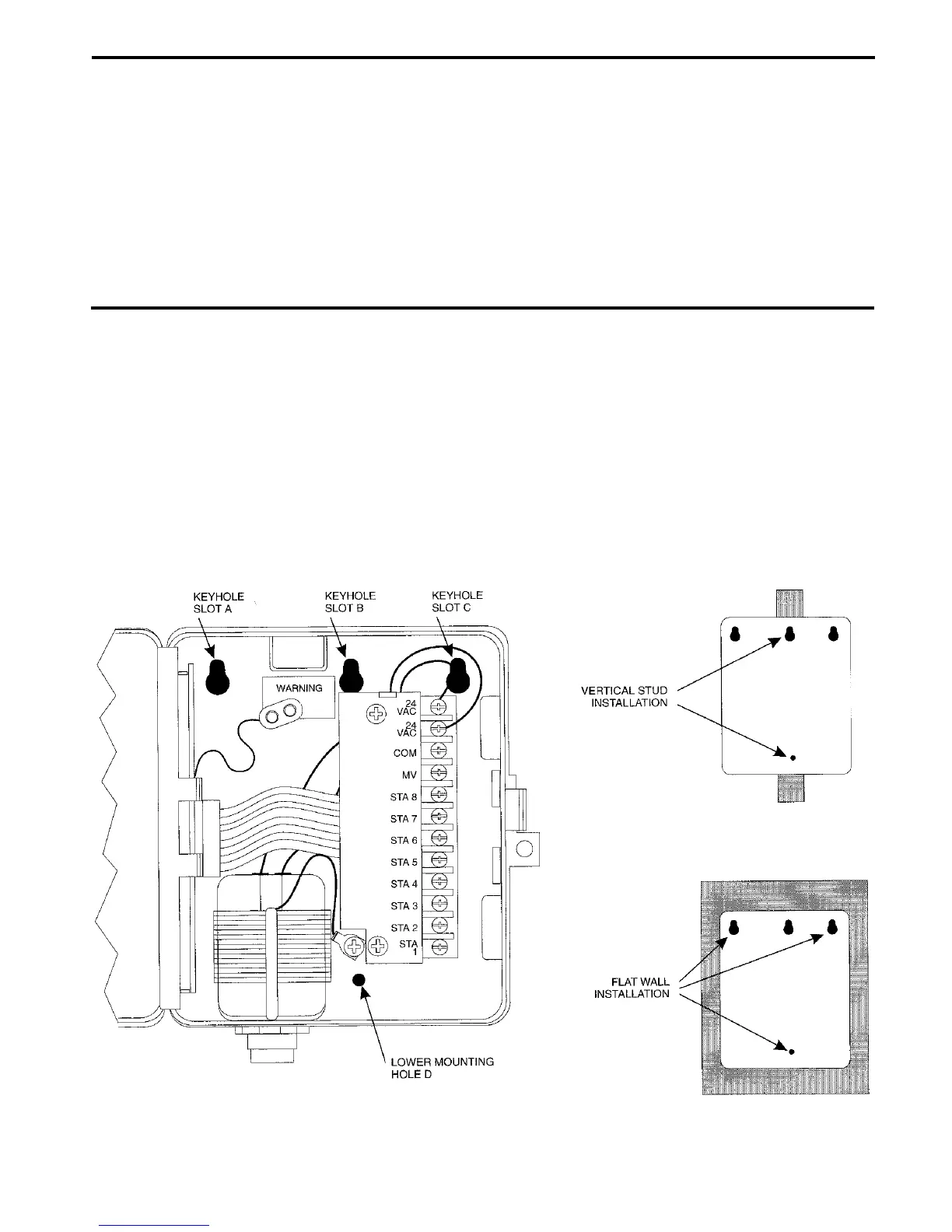 KEYHOLE SLOT A

KEYHOLE SLOT B

KEYHOLE SLOT C

WARNING

24 VAC

24 VAC

COM

MV

STA 8

STA 7

STA 6

STA 5

STA 4

STA 3

STA 2

STA 1

LOWER MOUNTING HOLE D

VERTICAL STUD INSTALLATION

FLAT WALL INSTALLATION