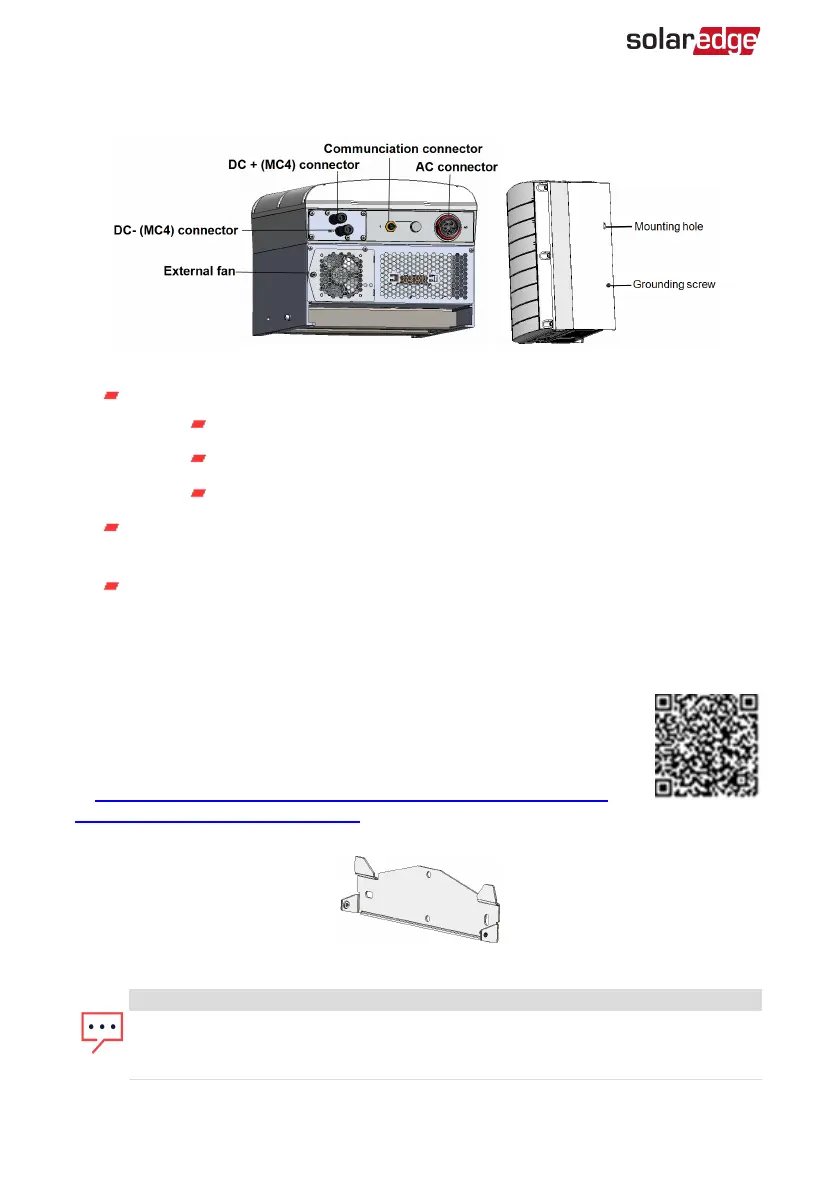 solaredge

Communciation connector
DC + (MC4) connector
AC connector
DC- (MC4) connector
External fan
Mounting hole
Grounding screw