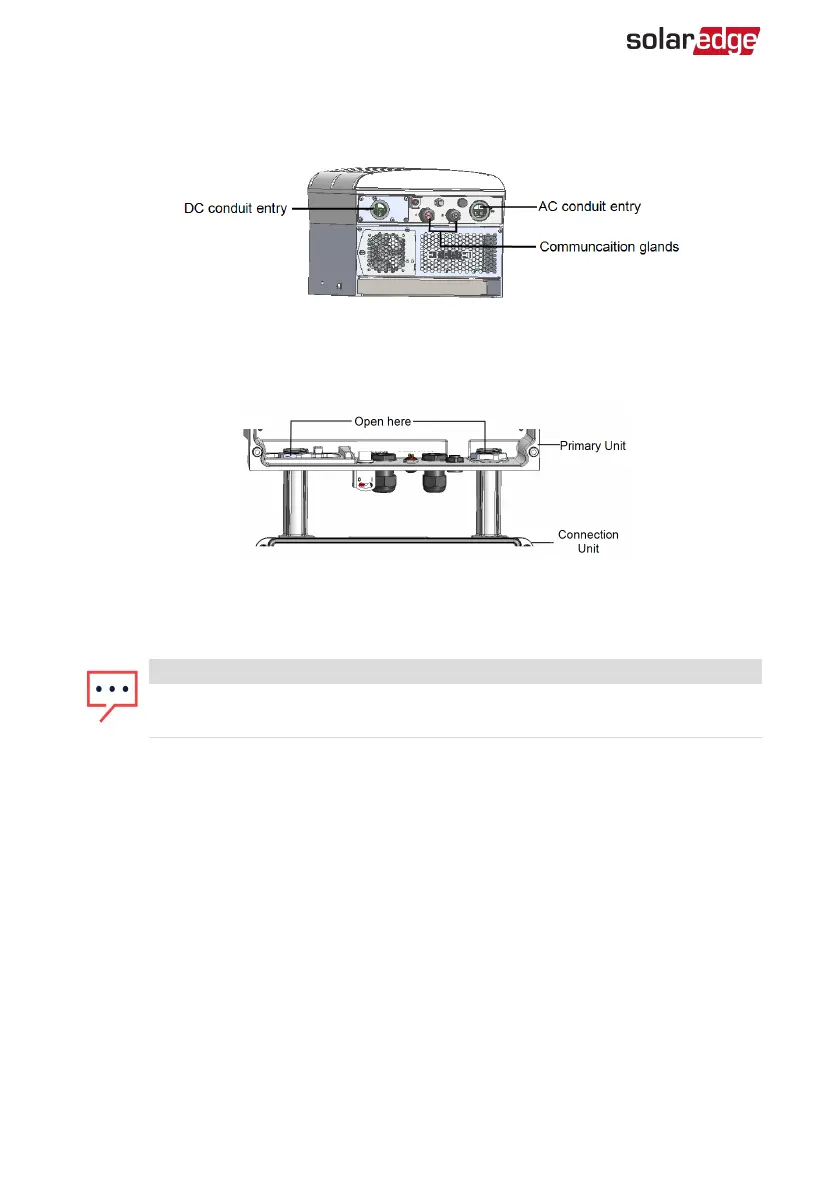 solaredge

DC conduit entry

AC conduit entry

Communcaition glands

Open here

Primary Unit

Connection Unit