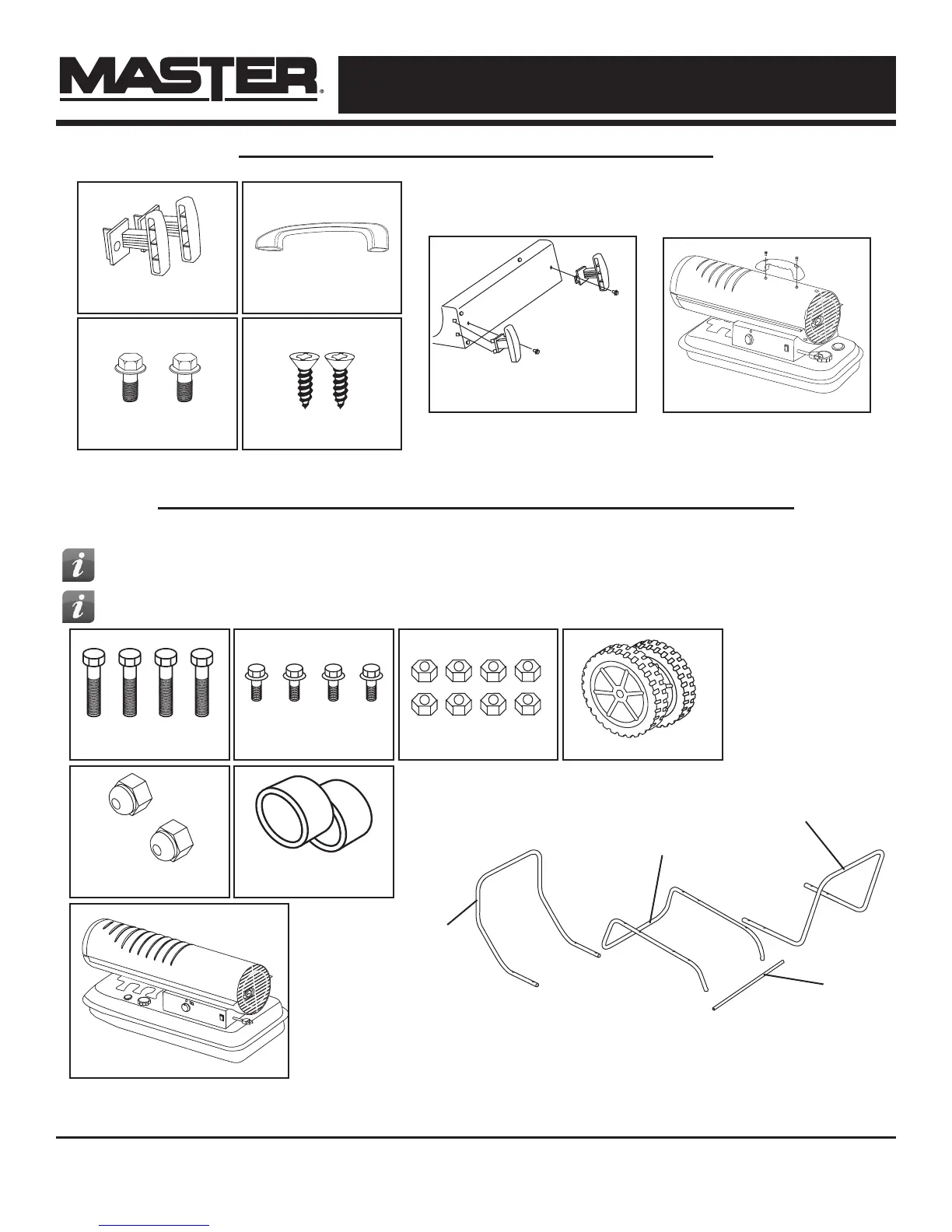 MASTER®