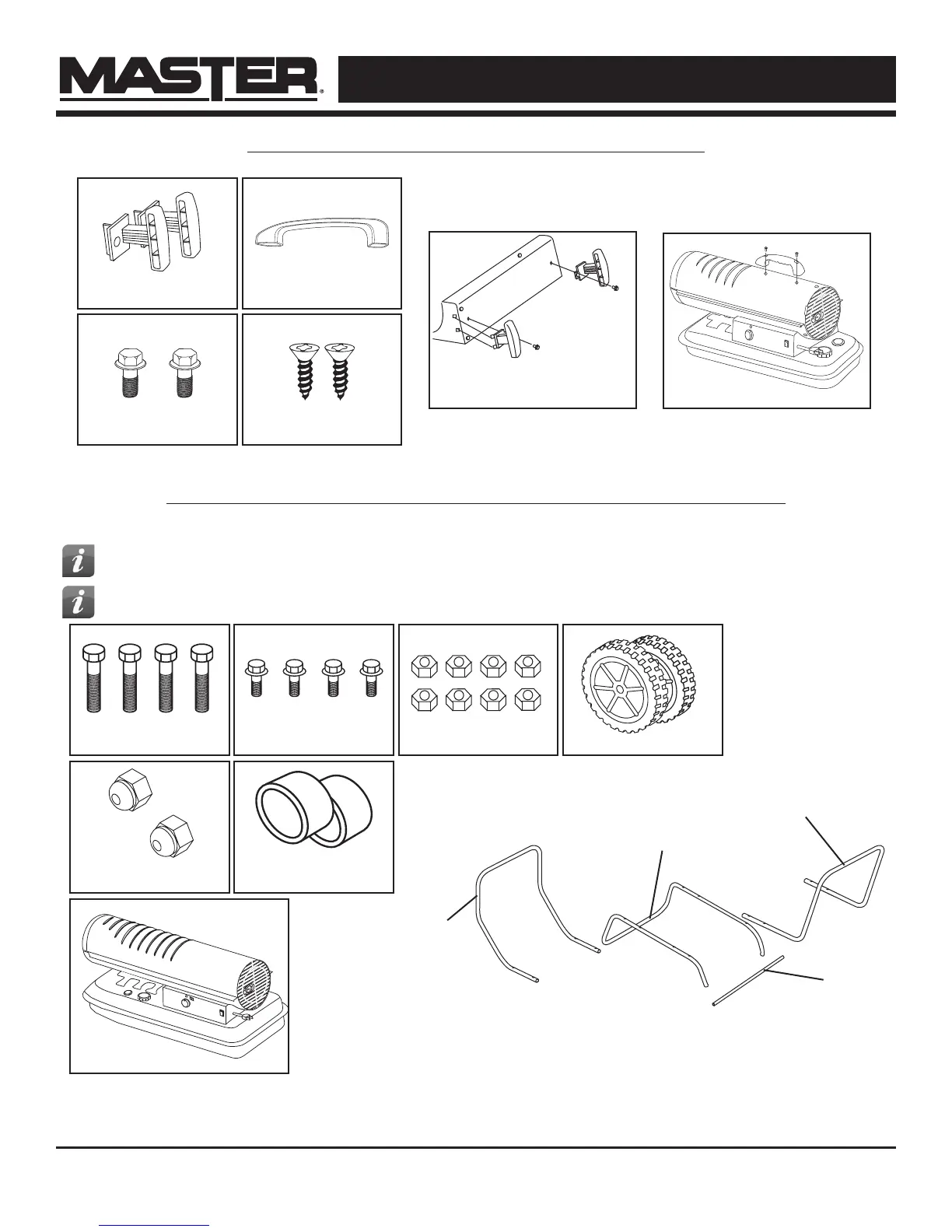 MASTER®