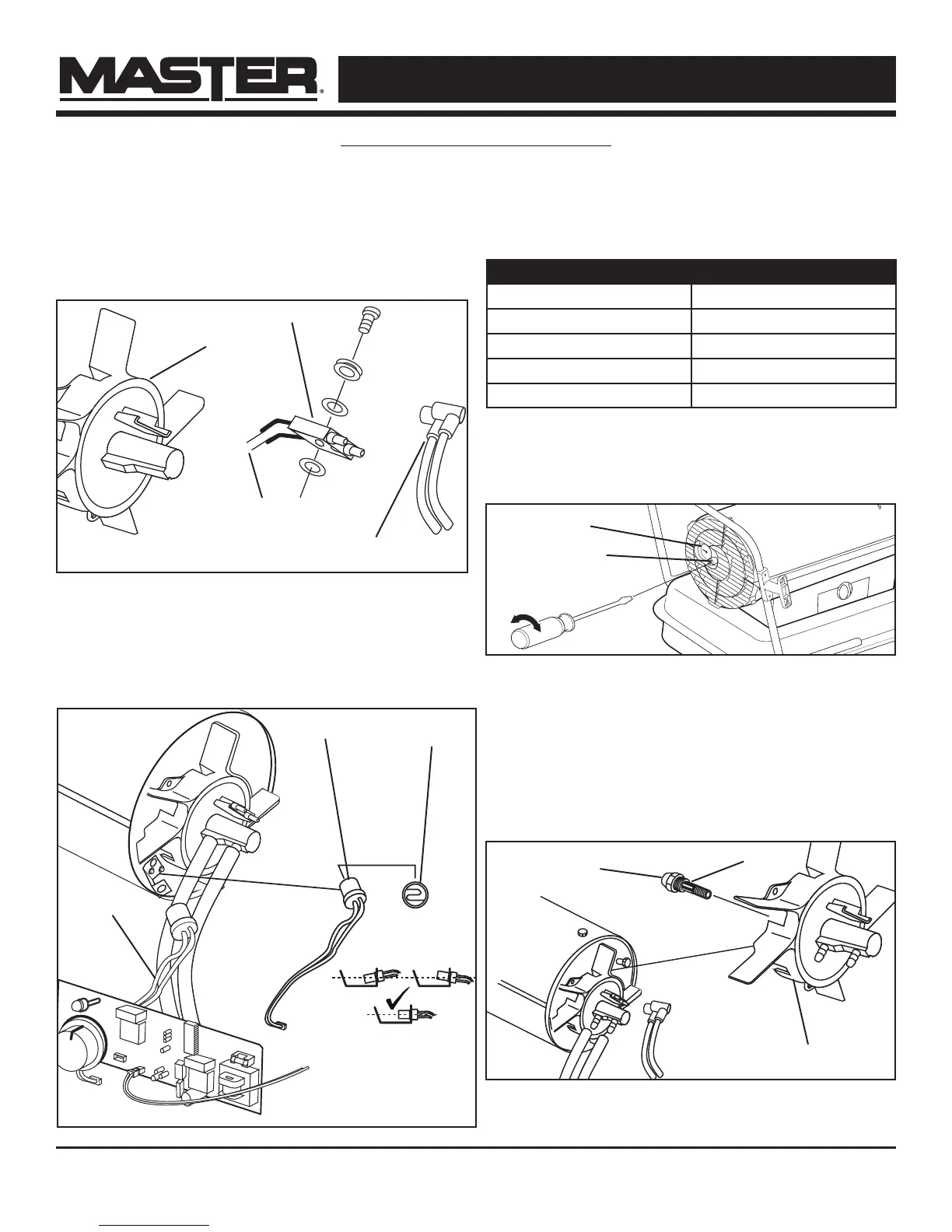 MASTER®