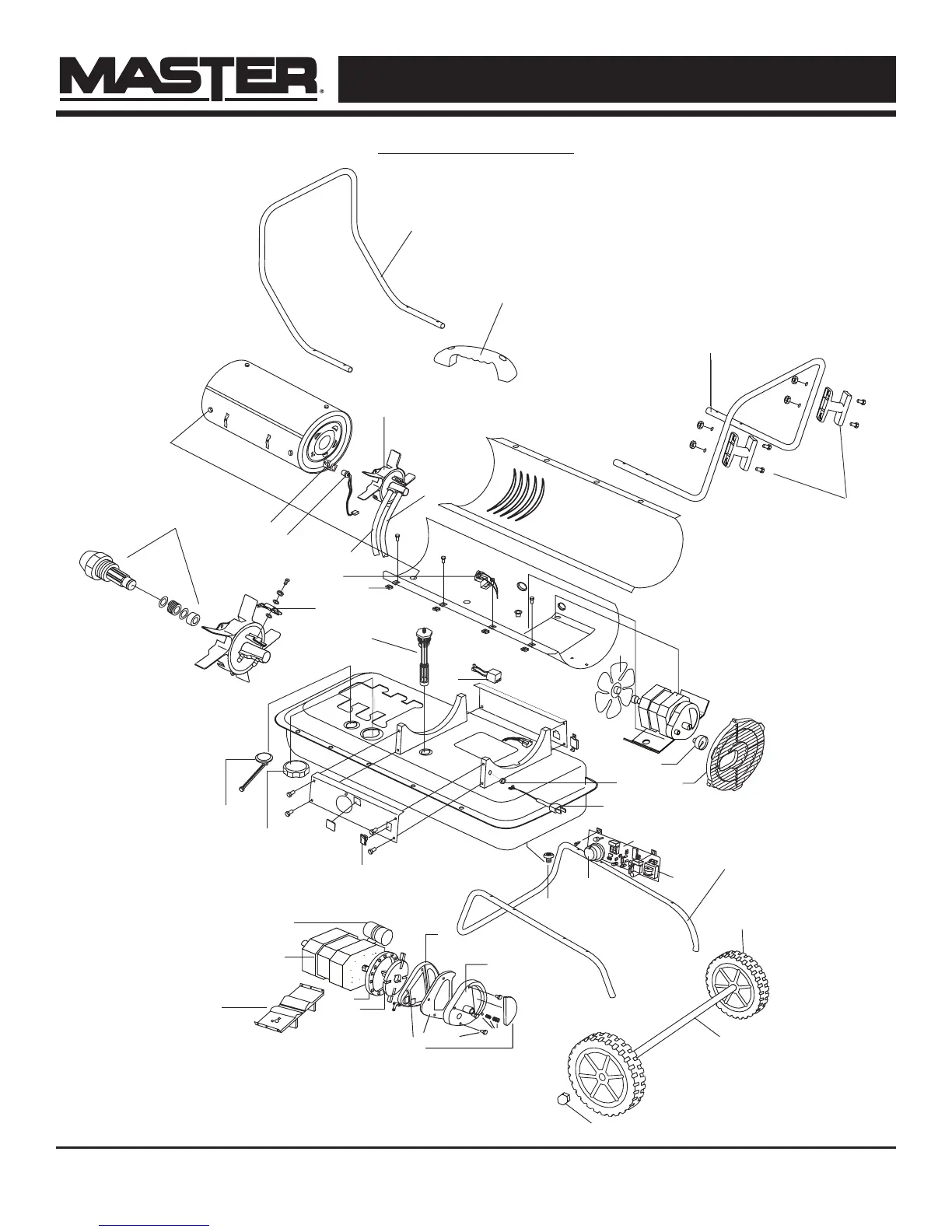 MASTER®