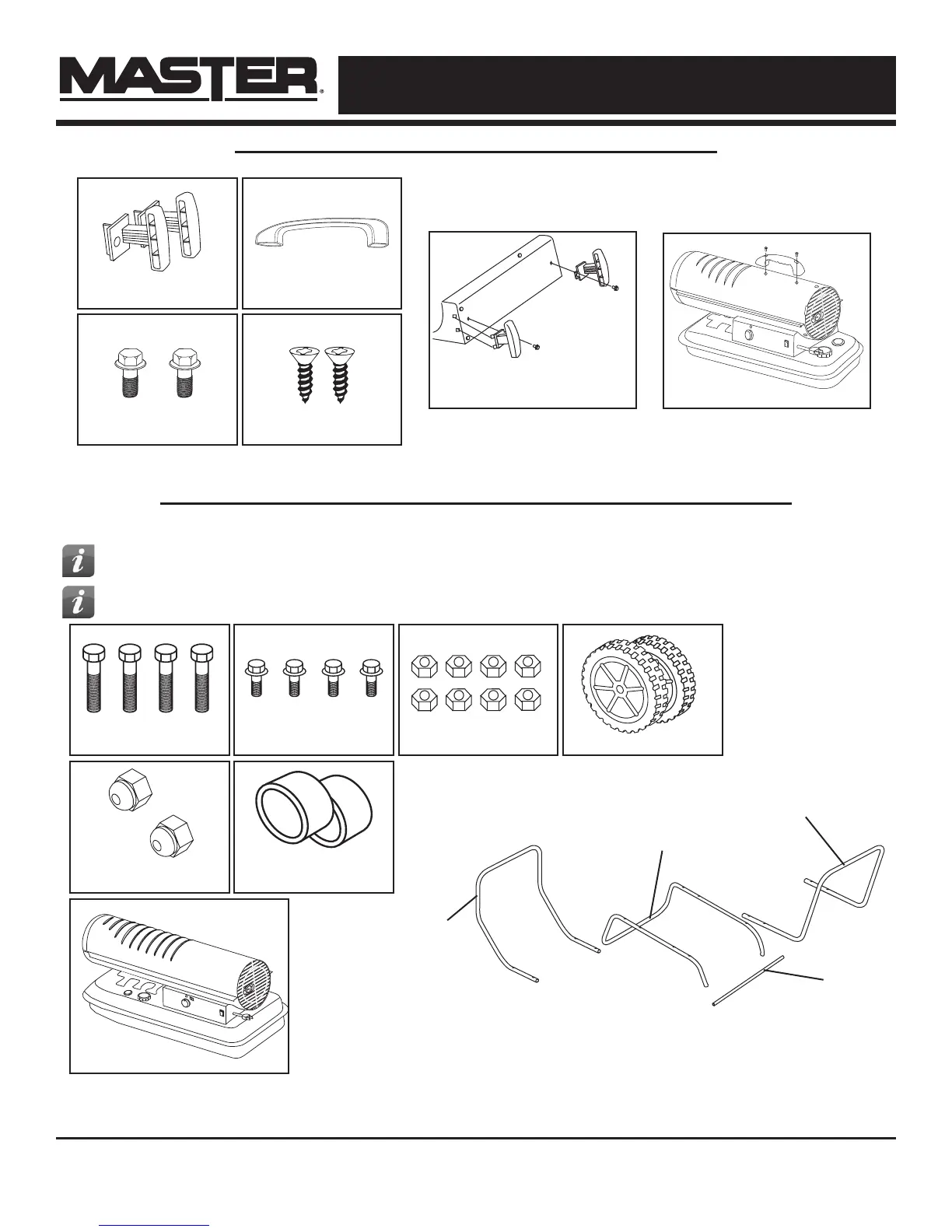 MASTER®