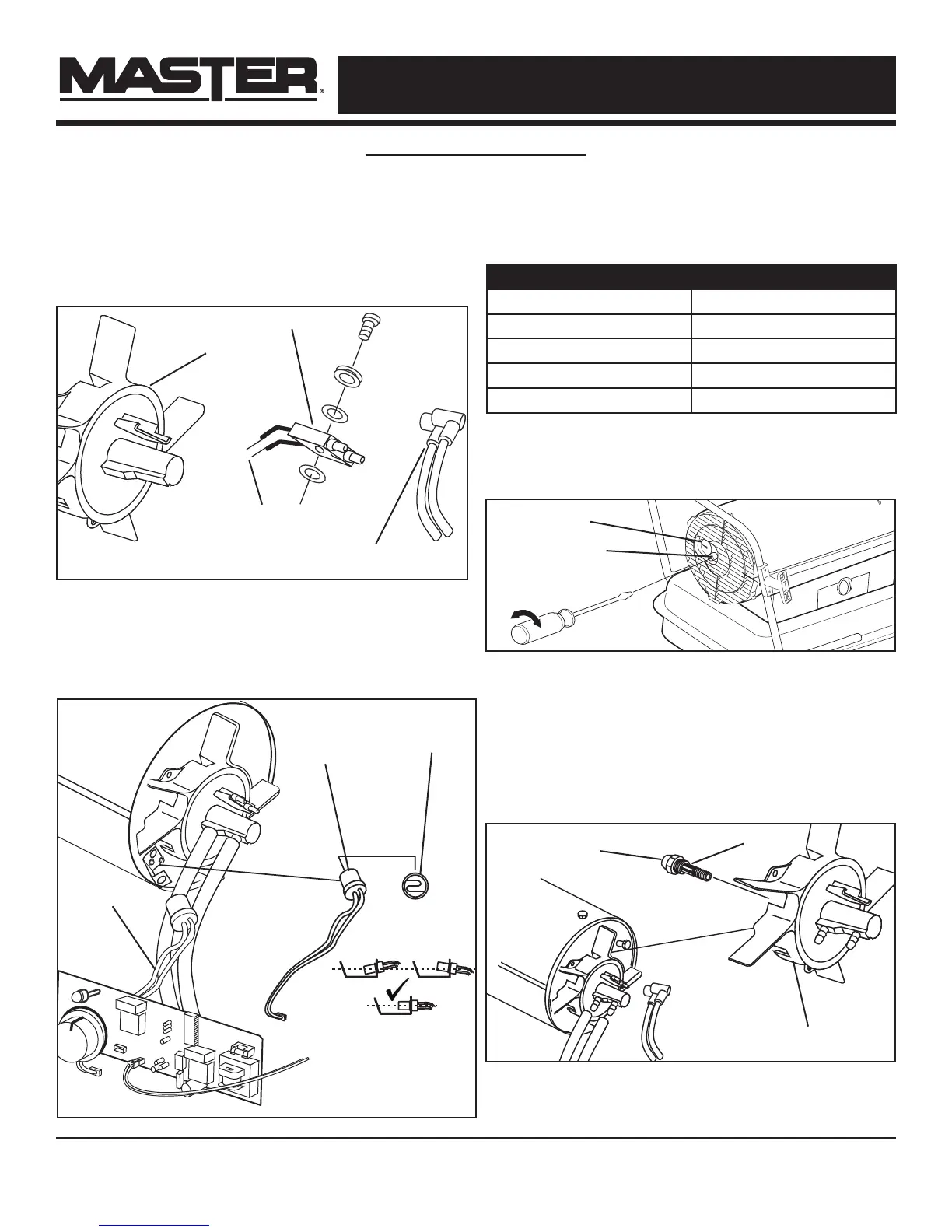 MASTER®