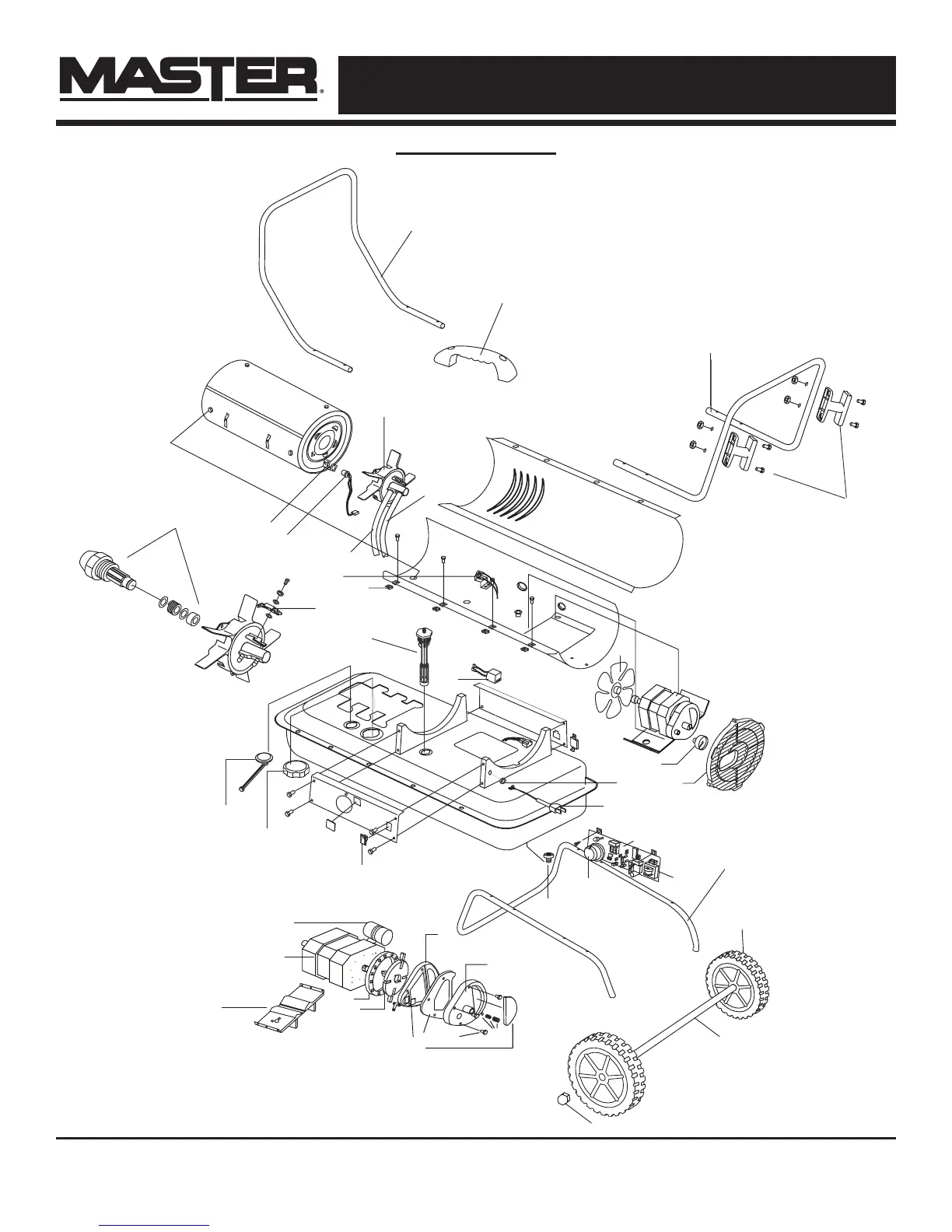 MASTER®