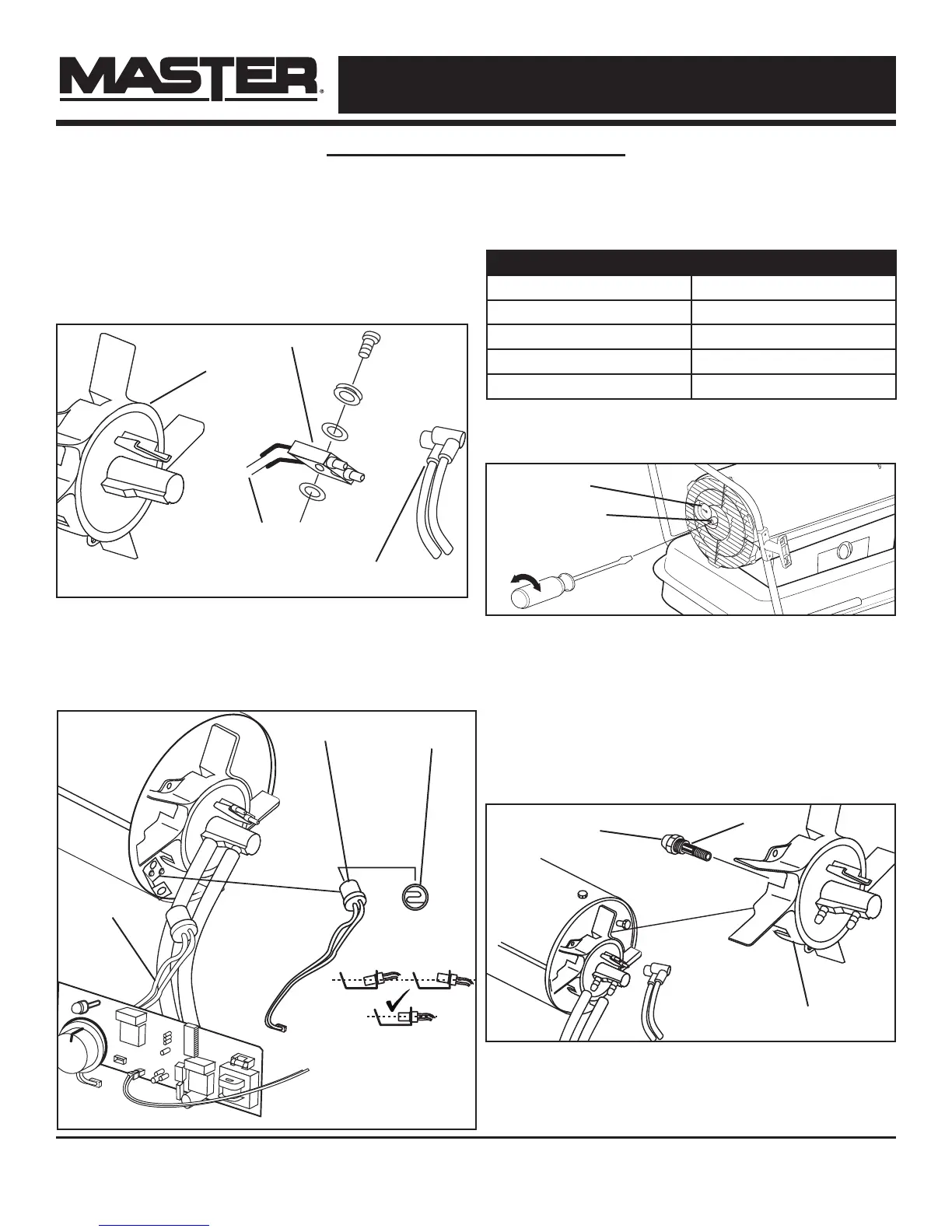 MASTER®