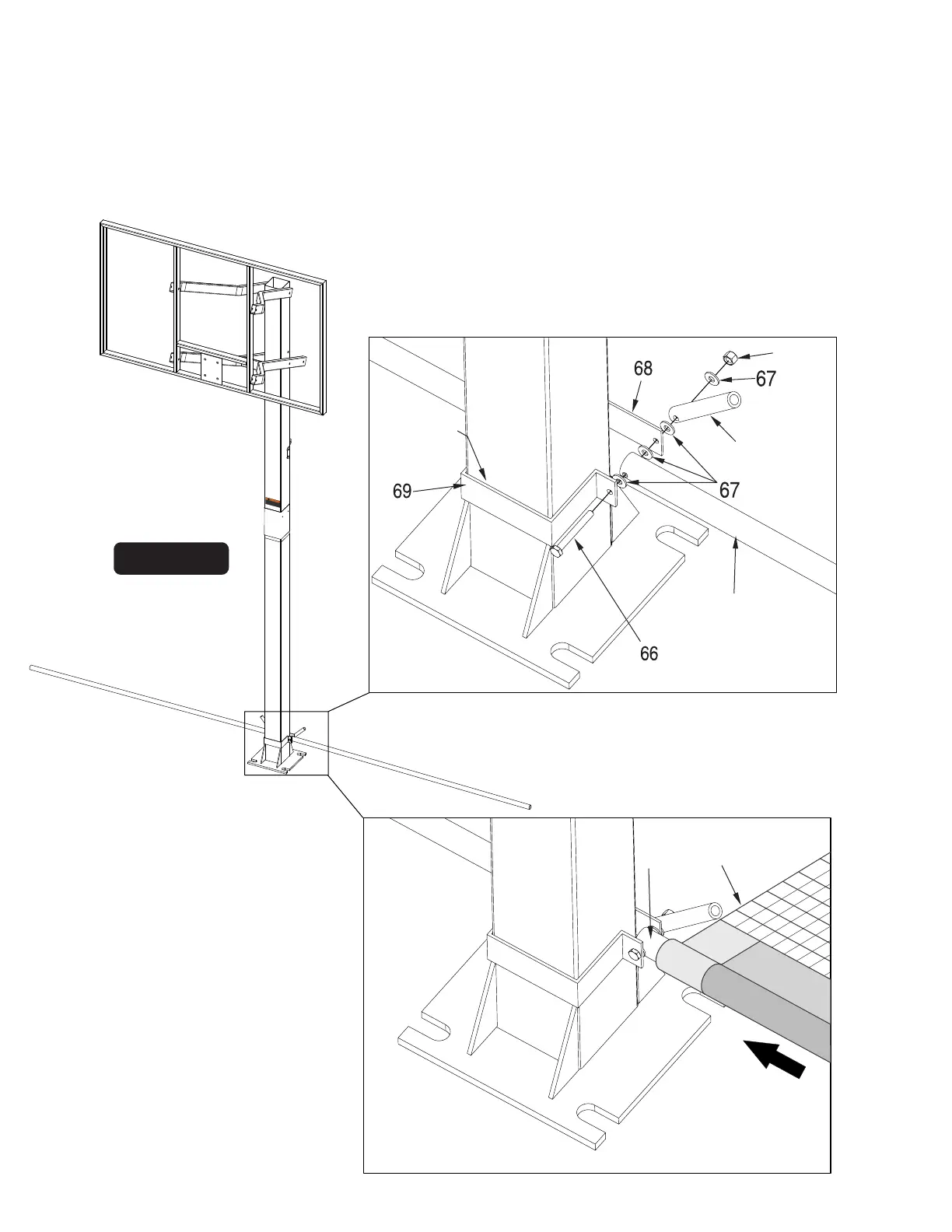 68

67

69

67

66