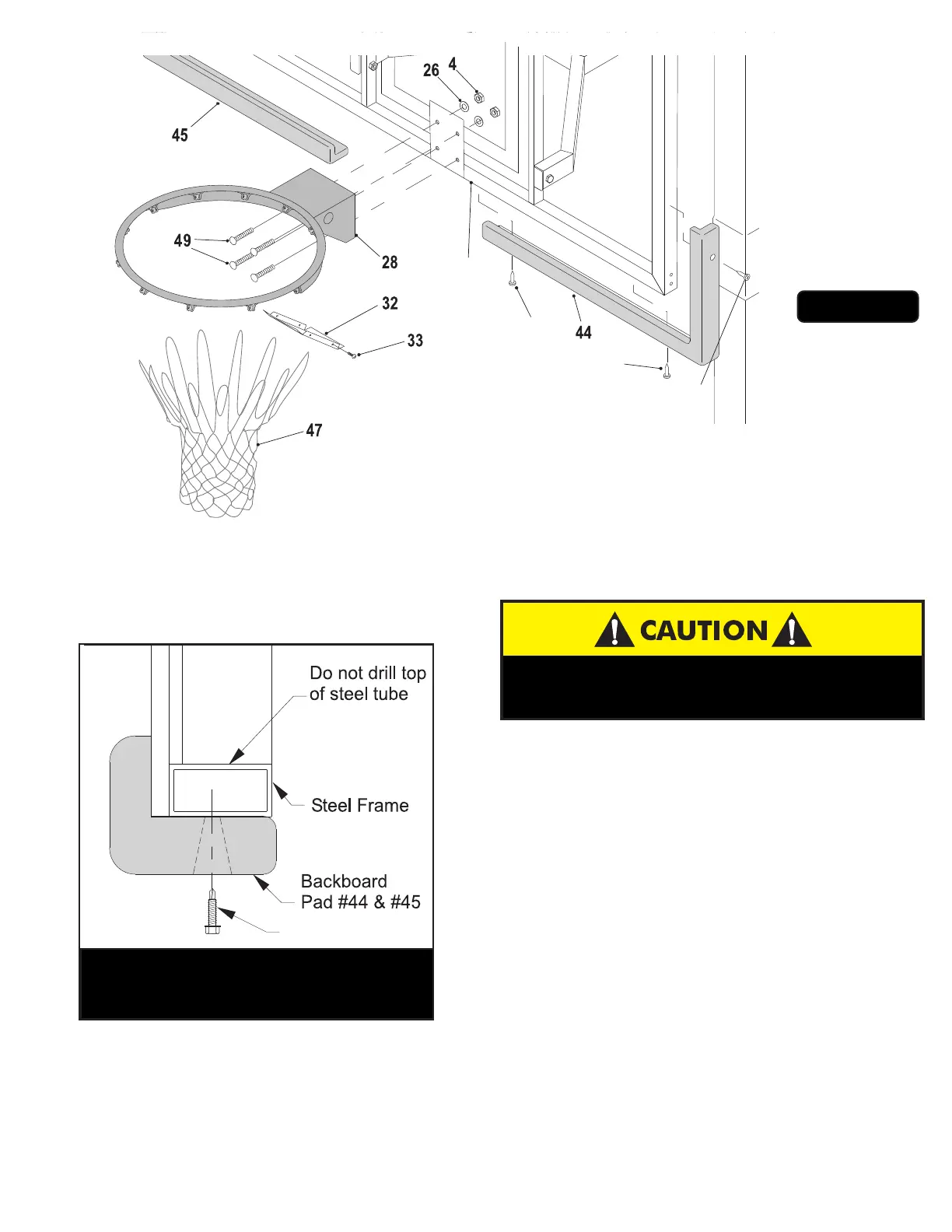 26 4
45
49
28
32
33
44
47

CAUTION

Do not drill top of steel tube
Steel Frame
Backboard Pad #44 & #45