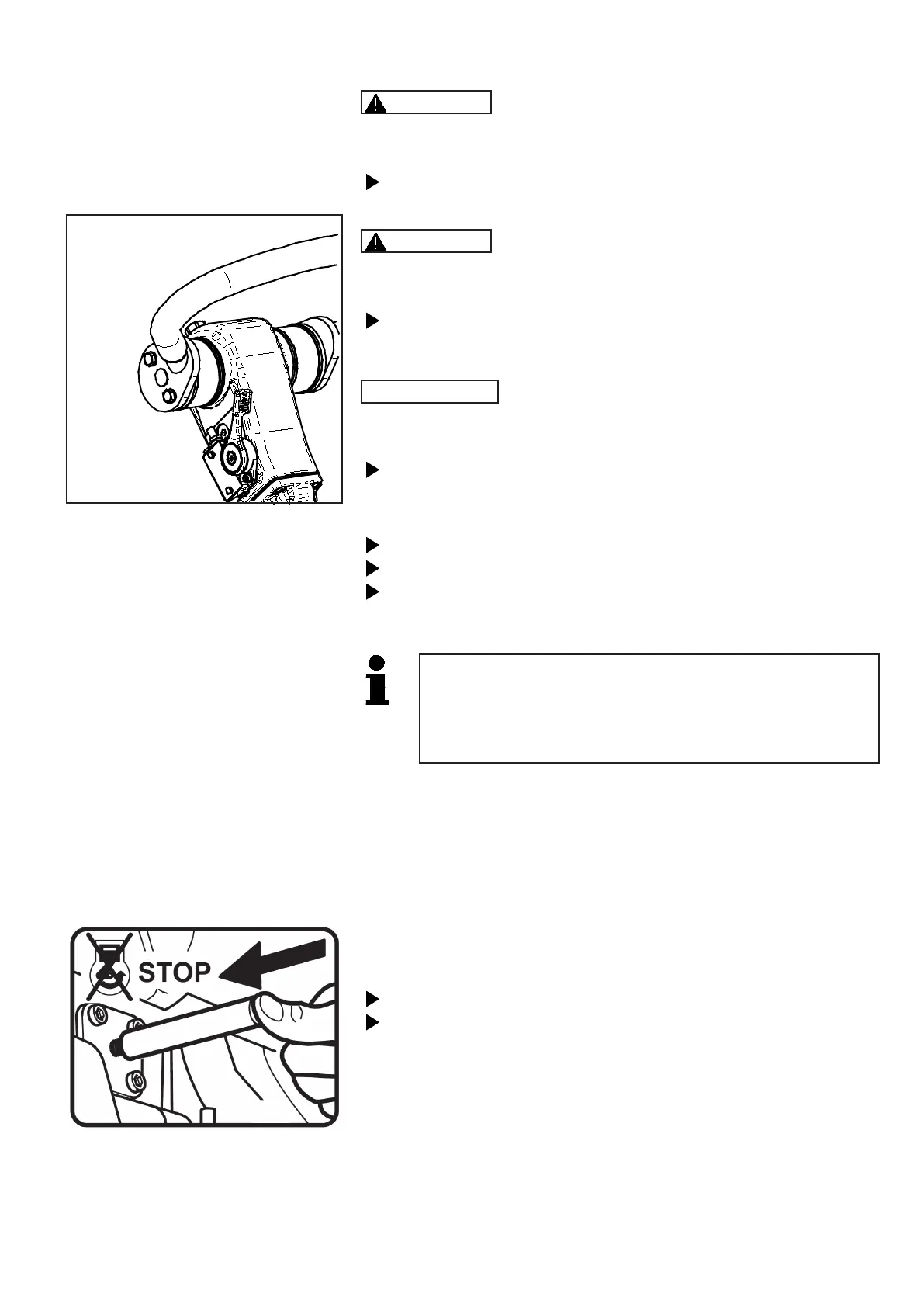 STOP