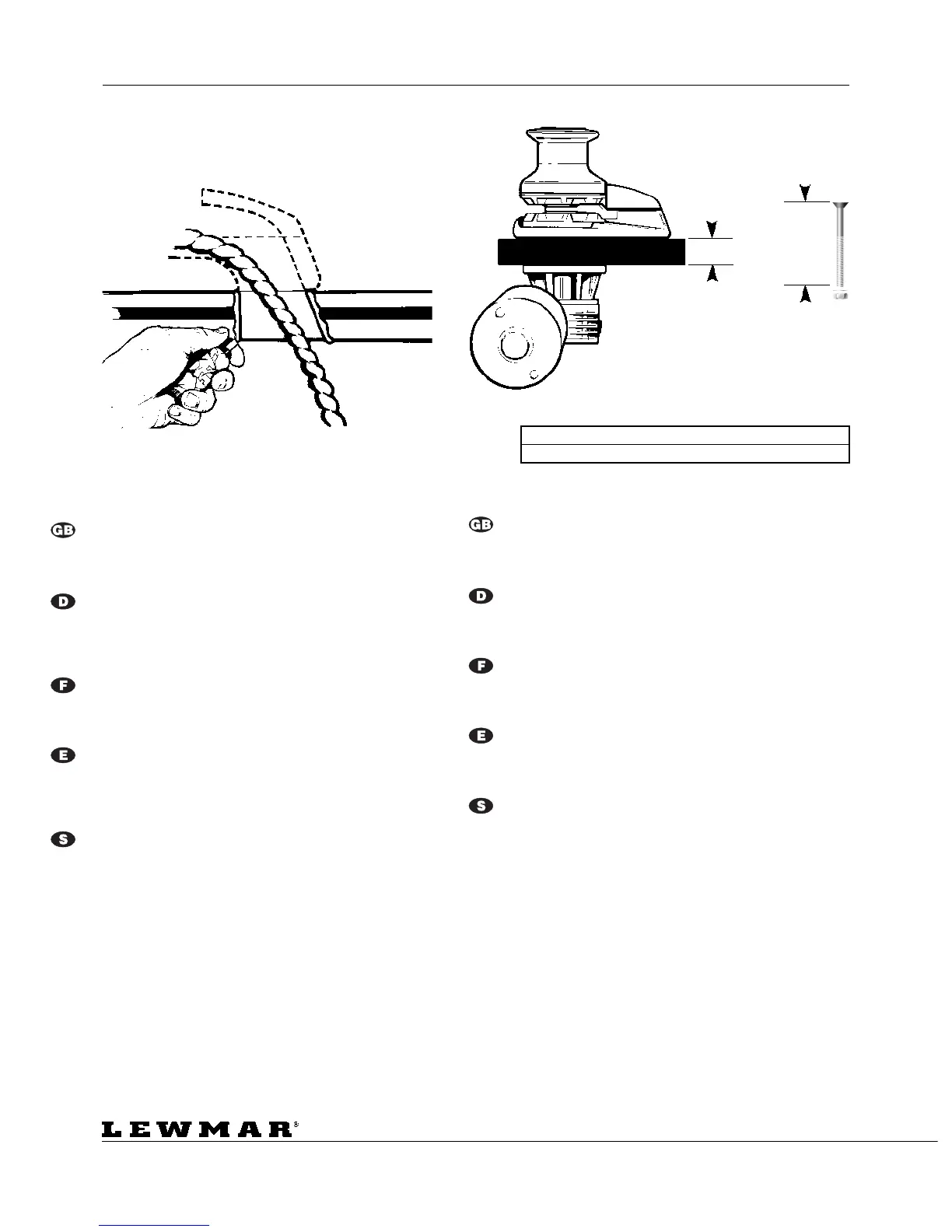 GB

D

F

E

S

GB

D

F

E

S

LEWMAR®