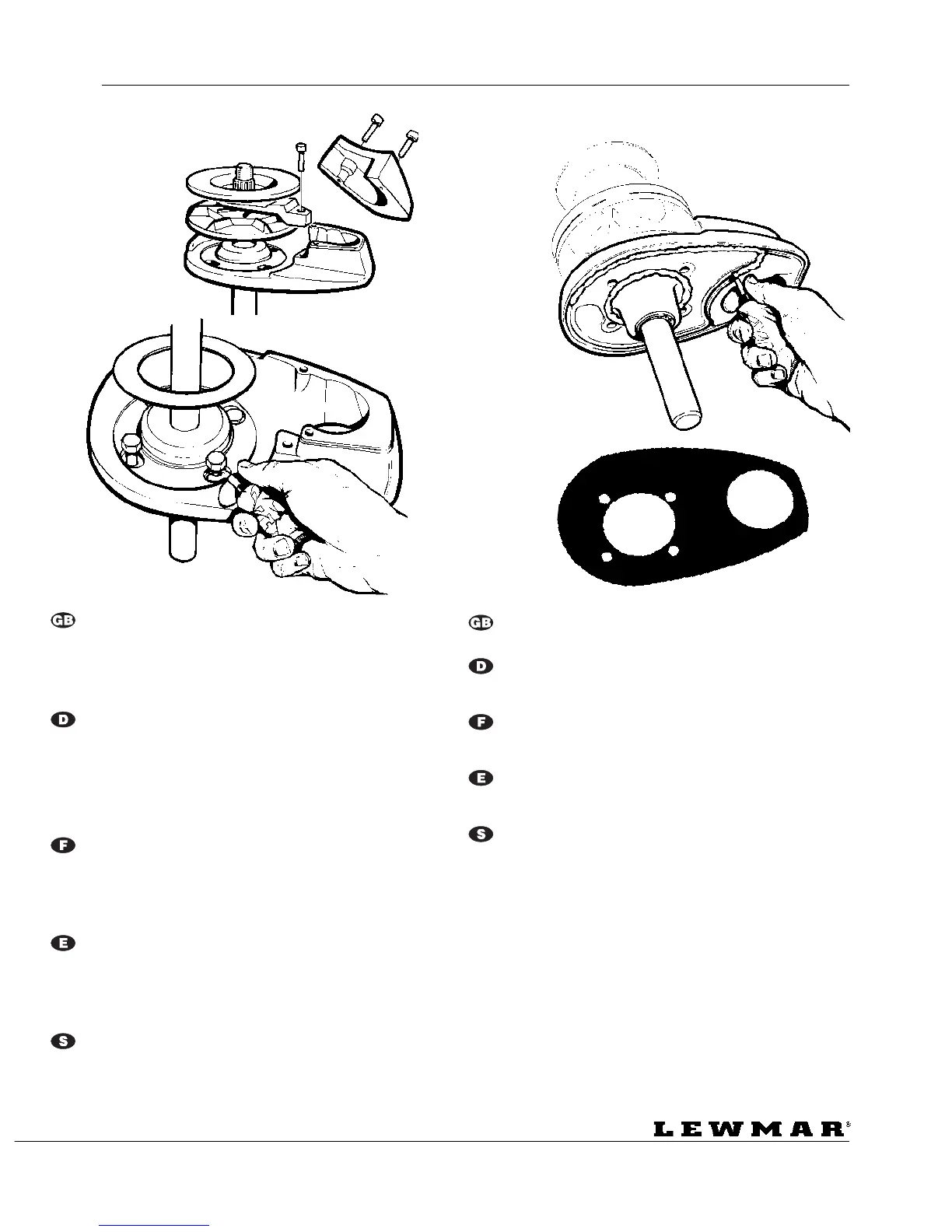 GB

D

F

E

S

GB

D

F

E

S

LEWMAR®