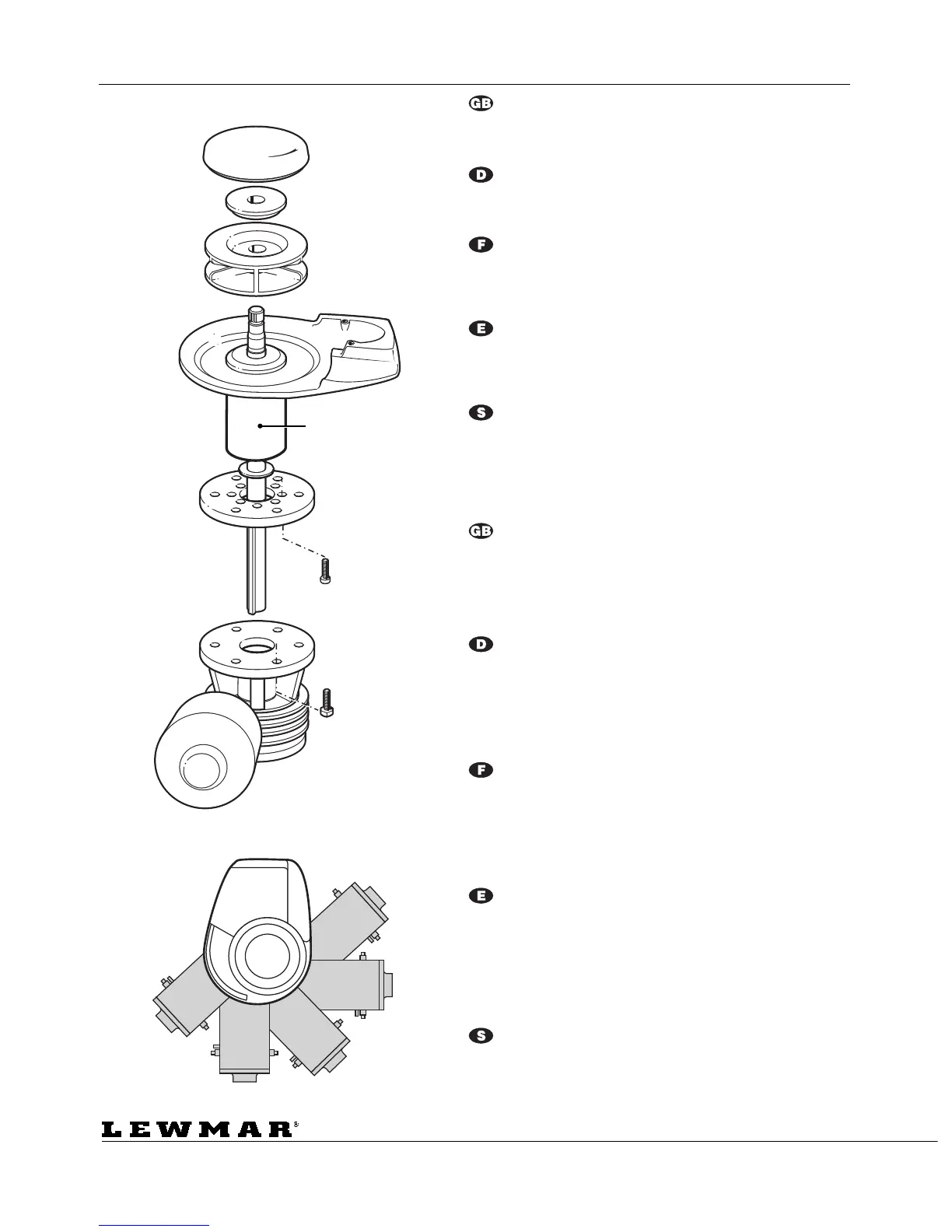 GB

D

F

E

S

GB

D

F

E

S

LEWMAR®