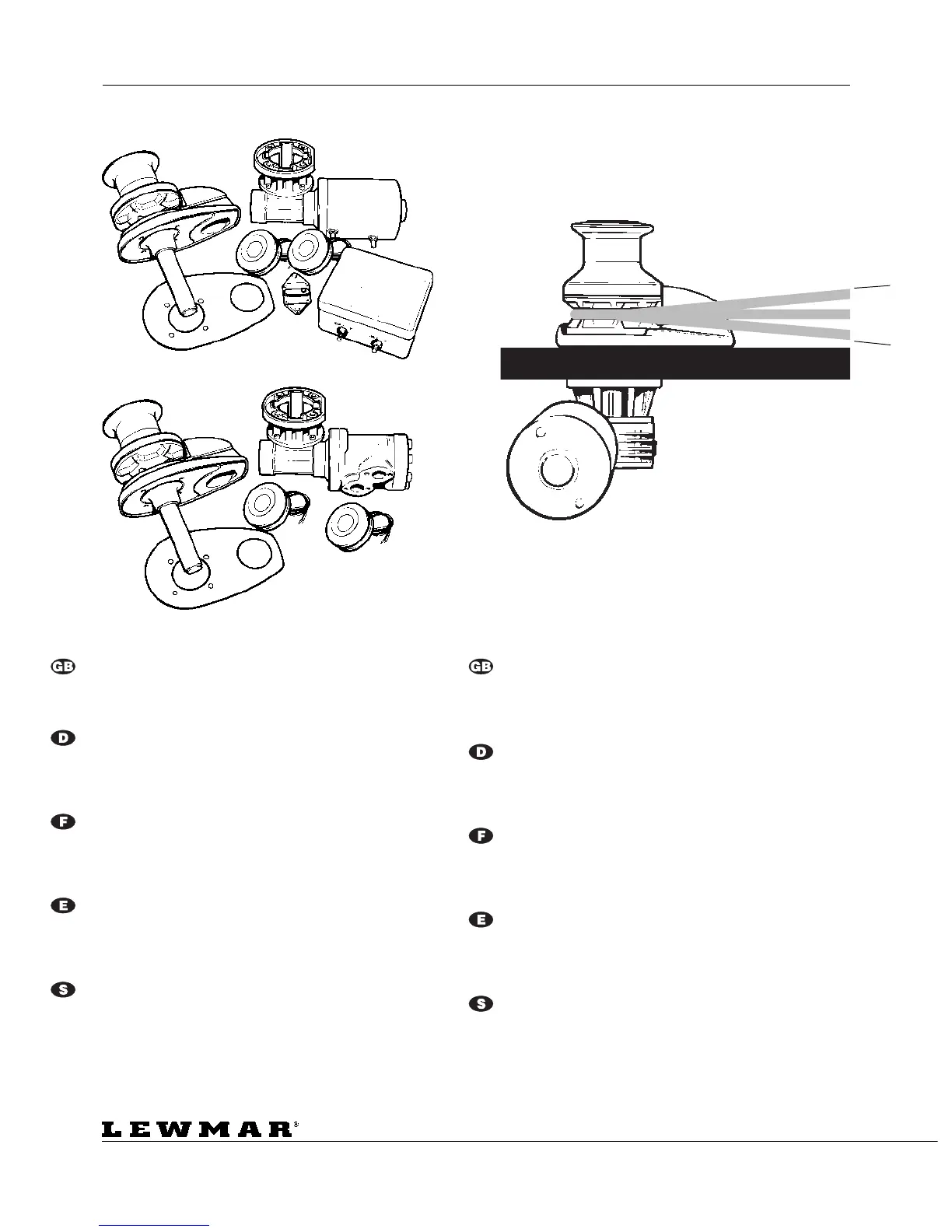 GB

D

F

E

S

GB

D

F

E

S

LEWMAR®